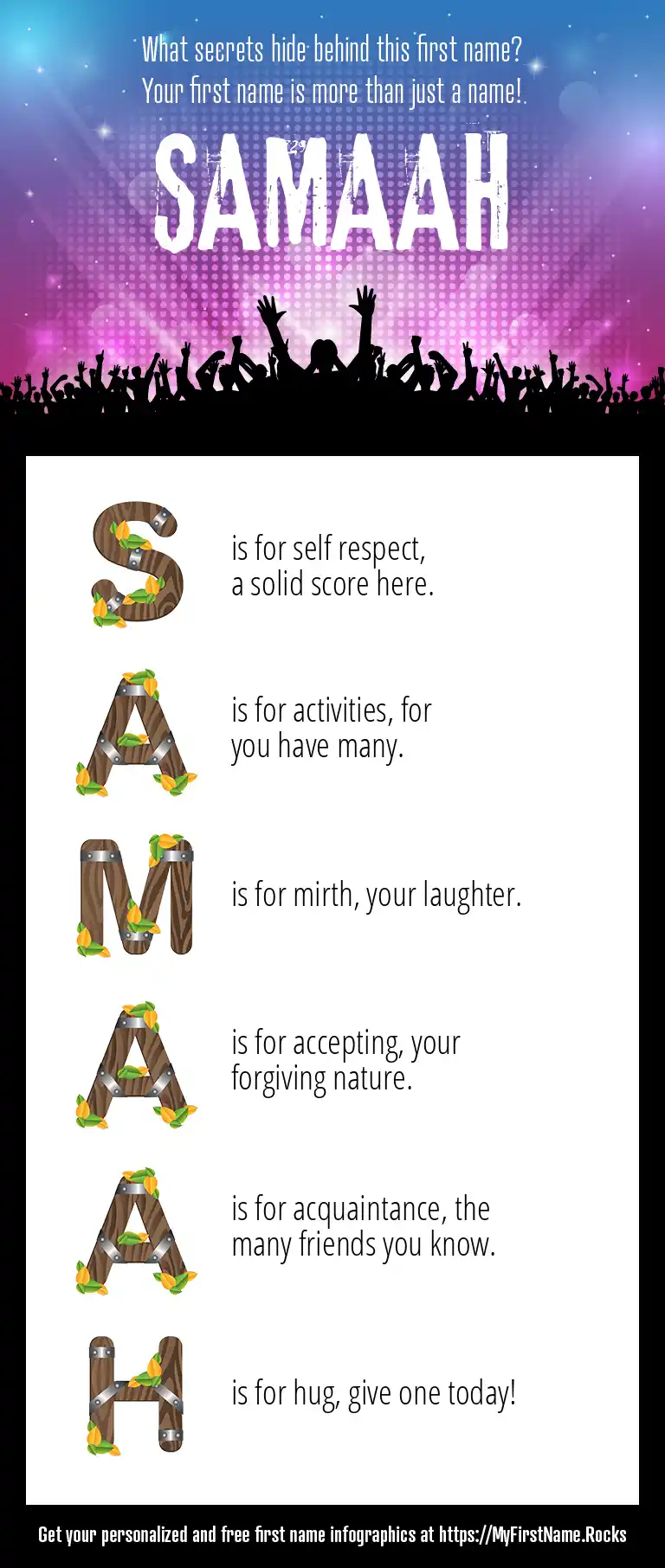 What secrets hide behind this first name?
Your first name is more than just a name!

SAMAAH

S is for self respect, a solid score here.

A is for activities, for you have many.

M is for mirth, your laughter.

A is for accepting, your forgiving nature.

A is for acquaintance, the many friends you know.

H is for hug, give one today!

Get your personalized and free first name infographics at https://MyFirstName.Rocks