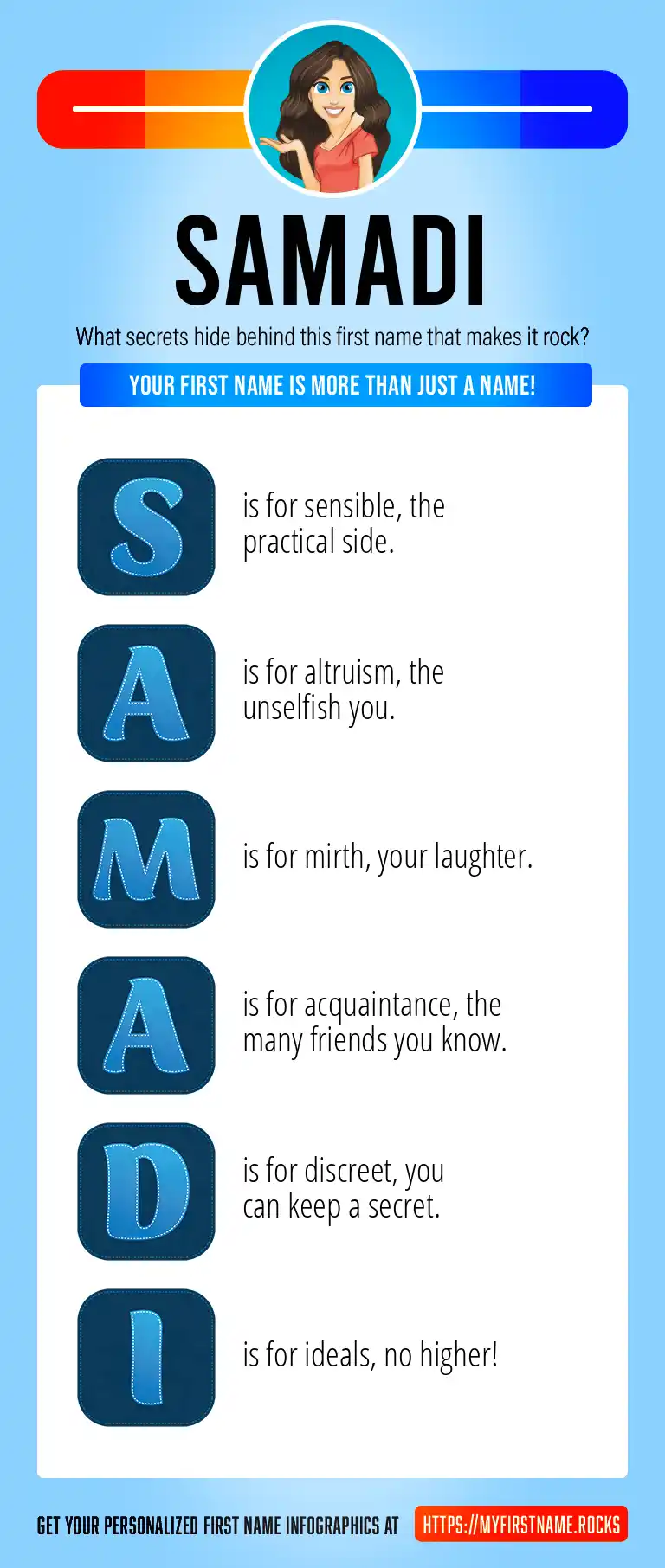 SAMADI

What secrets hide behind this first name that makes it rock?

YOUR FIRST NAME IS MORE THAN JUST A NAME!

S is for sensible, the practical side.

A is for altruism, the unselfish you.

M is for mirth, your laughter.

A is for acquaintance, the many friends you know.

D is for discreet, you can keep a secret.

I is for ideals, no higher!

GET YOUR PERSONALIZED FIRST NAME INFOGRAPHICS AT HTTPS://MYFIRSTNAME.ROCKS