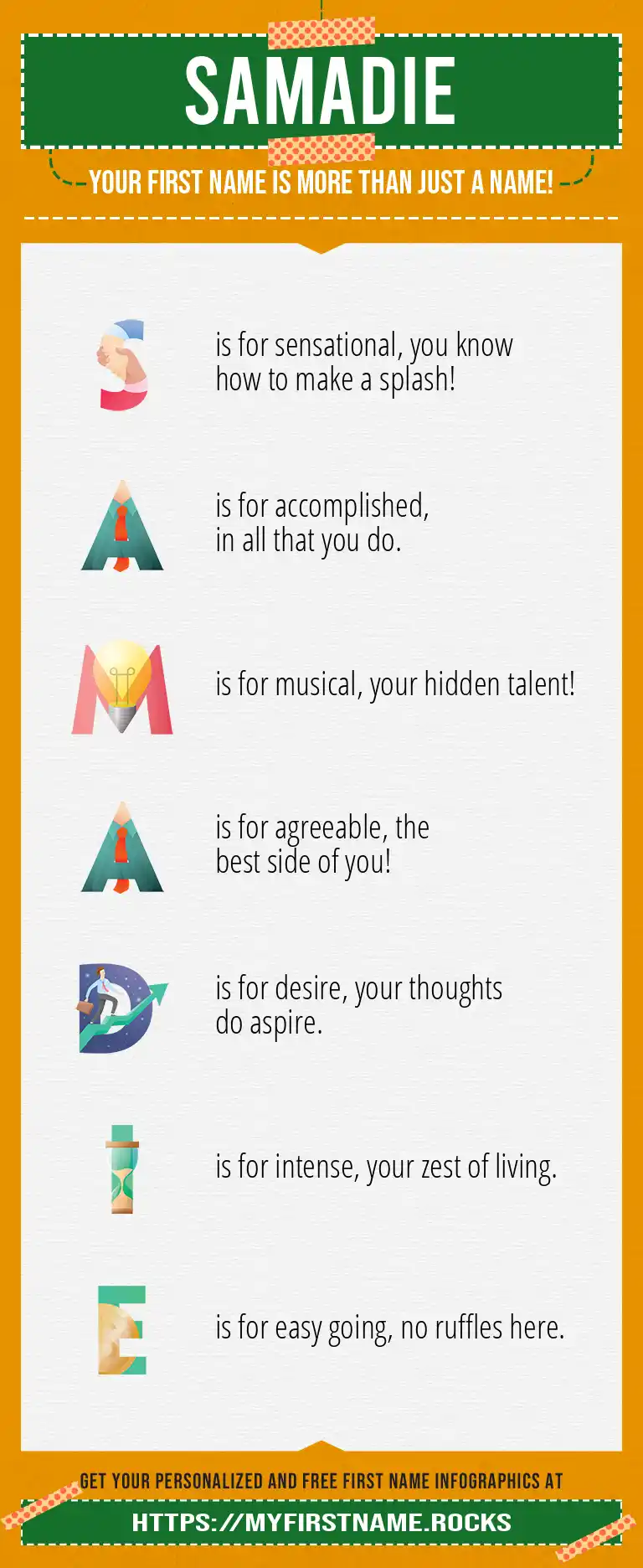 SAMADIE

YOUR FIRST NAME IS MORE THAN JUST A NAME!

S is for sensational, you know how to make a splash!

A is for accomplished, in all that you do.

M is for musical, your hidden talent!

A is for agreeable, the best side of you!

D is for desire, your thoughts do aspire.

I is for intense, your zest of living.

E is for easy going, no ruffles here.

GET YOUR PERSONALIZED AND FREE FIRST NAME INFOGRAPHICS AT

HTTPS://MYFIRSTNAME.ROCKS