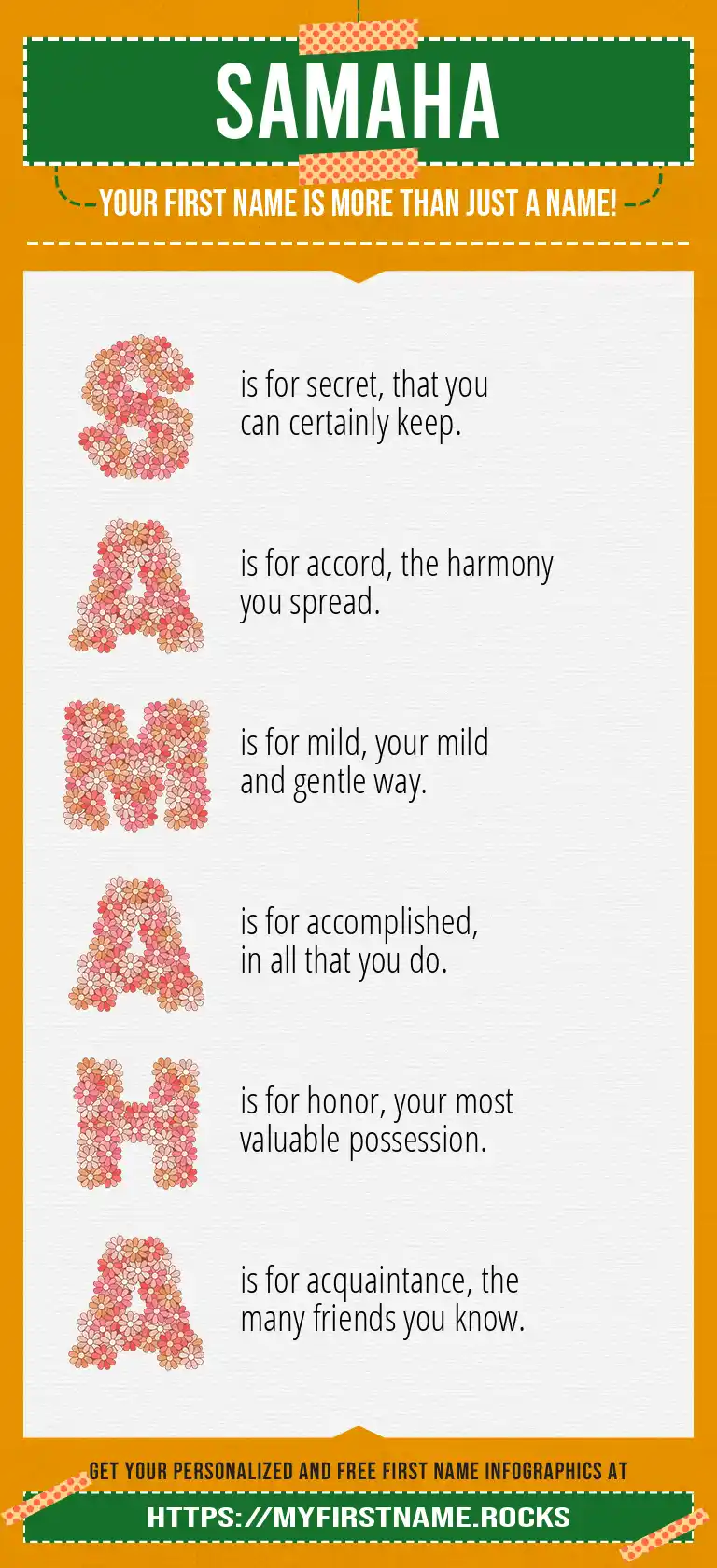 SAMAHA

YOUR FIRST NAME IS MORE THAN JUST A NAME!

S is for secret, that you can certainly keep.

A is for accord, the harmony you spread.

M is for mild, your mild and gentle way.

A is for accomplished, in all that you do.

H is for honor, your most valuable possession.

A is for acquaintance, the many friends you know.

GET YOUR PERSONALIZED AND FREE FIRST NAME INFOGRAPHICS AT

HTTPS://MYFIRSTNAME.ROCKS