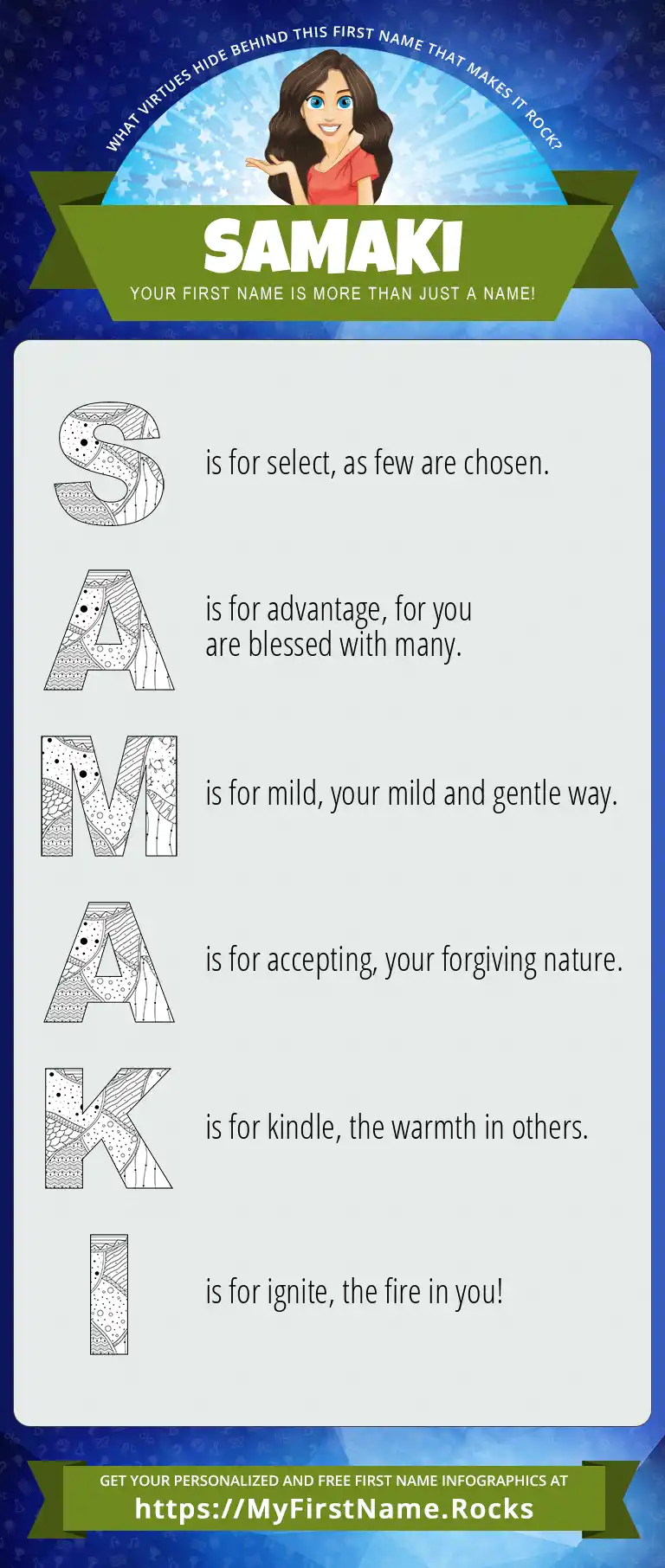 WHAT VIRTUES HIDE BEHIND THIS FIRST NAME THAT MAKES IT ROCK?

SAMAKI

YOUR FIRST NAME IS MORE THAN JUST A NAME!

S is for select, as few are chosen.

A is for advantage, for you are blessed with many.

M is for mild, your mild and gentle way.

A is for accepting, your forgiving nature.

K is for kindle, the warmth in others.

I is for ignite, the fire in you!

GET YOUR PERSONALIZED AND FREE FIRST NAME INFOGRAPHICS AT

https://MyFirstName.Rocks