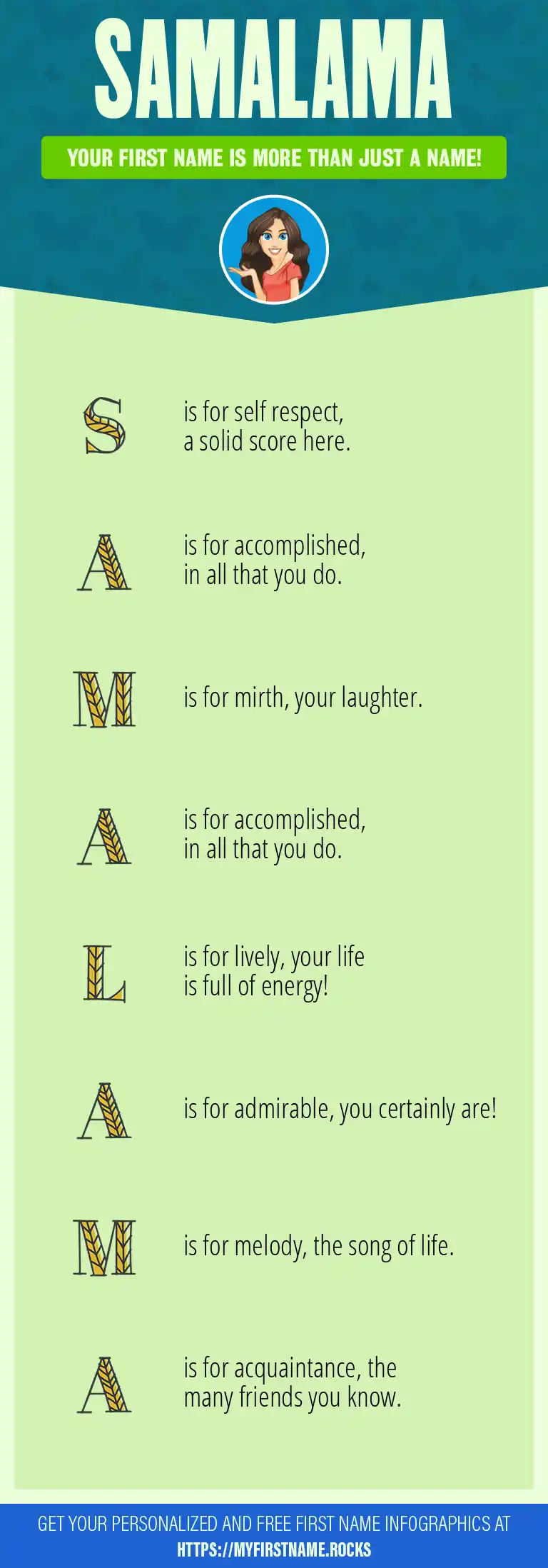 SAMALAMA

YOUR FIRST NAME IS MORE THAN JUST A NAME!

S is for self respect, a solid score here.

A is for accomplished, in all that you do.

M is for mirth, your laughter.

A is for accomplished, in all that you do.

L is for lively, your life is full of energy!

A is for admirable, you certainly are!

M is for melody, the song of life.

A is for acquaintance, the many friends you know.

GET YOUR PERSONALIZED AND FREE FIRST NAME INFOGRAPHICS AT HTTPS://MYFIRSTNAME.ROCKS