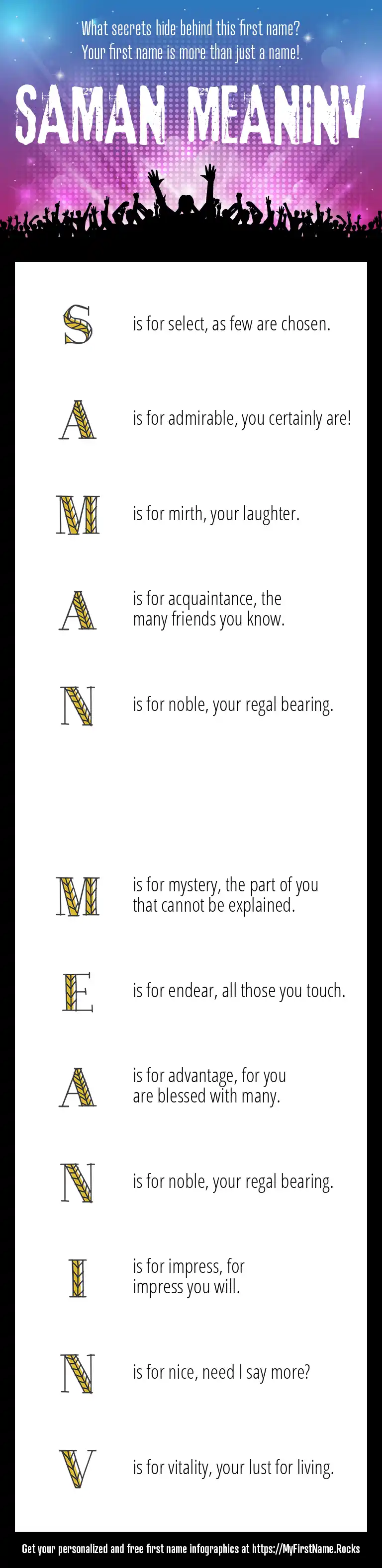 What secrets hide behind this first name?
Your first name is more than just a name!

SAMAN MEANINV

S is for select, as few are chosen.

A is for admirable, you certainly are!

M is for mirth, your laughter.

A is for acquaintance, the many friends you know.

N is for noble, your regal bearing.

M is for mystery, the part of you that cannot be explained.

E is for endear, all those you touch.

A is for advantage, for you are blessed with many.

N is for noble, your regal bearing.

I is for impress, for impress you will.

N is for nice, need I say more?

V is for vitality, your lust for living.

Get your personalized and free first name infographics at https://MyFirstName.Rocks