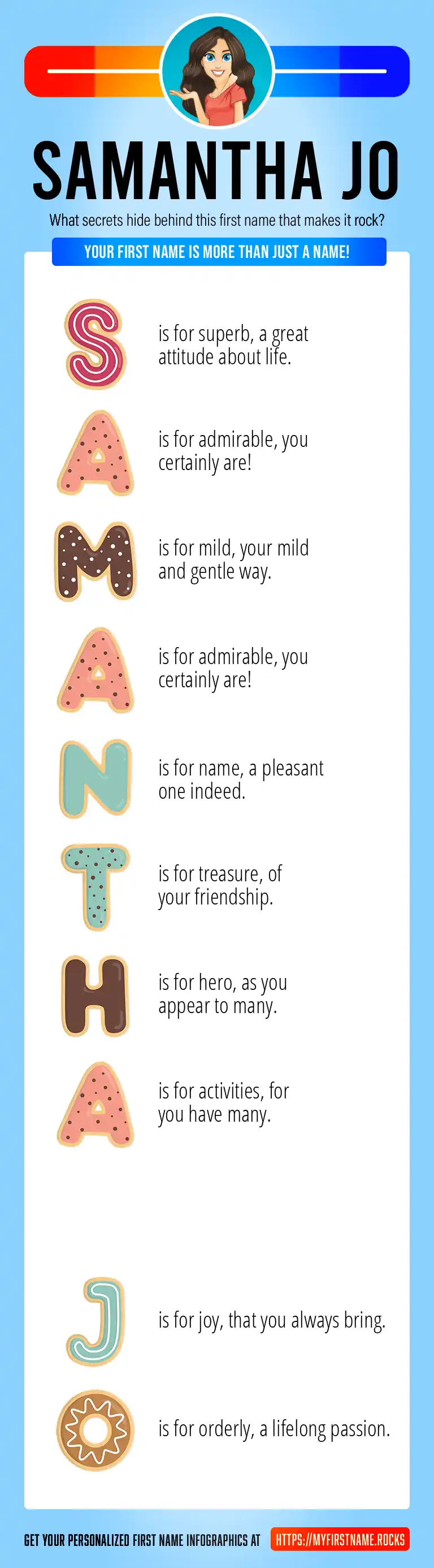 SAMANTHA JO

What secrets hide behind this first name that makes it rock?

YOUR FIRST NAME IS MORE THAN JUST A NAME!

S is for superb, a great attitude about life.

A is for admirable, you certainly are!

M is for mild, your mild and gentle way.

A is for admirable, you certainly are!

N is for name, a pleasant one indeed.

T is for treasure, of your friendship.

H is for hero, as you appear to many.

A is for activities, for you have many.

J is for joy, that you always bring.

O is for orderly, a lifelong passion.

GET YOUR PERSONALIZED FIRST NAME INFOGRAPHICS AT HTTPS://MYFIRSTNAME.ROCKS