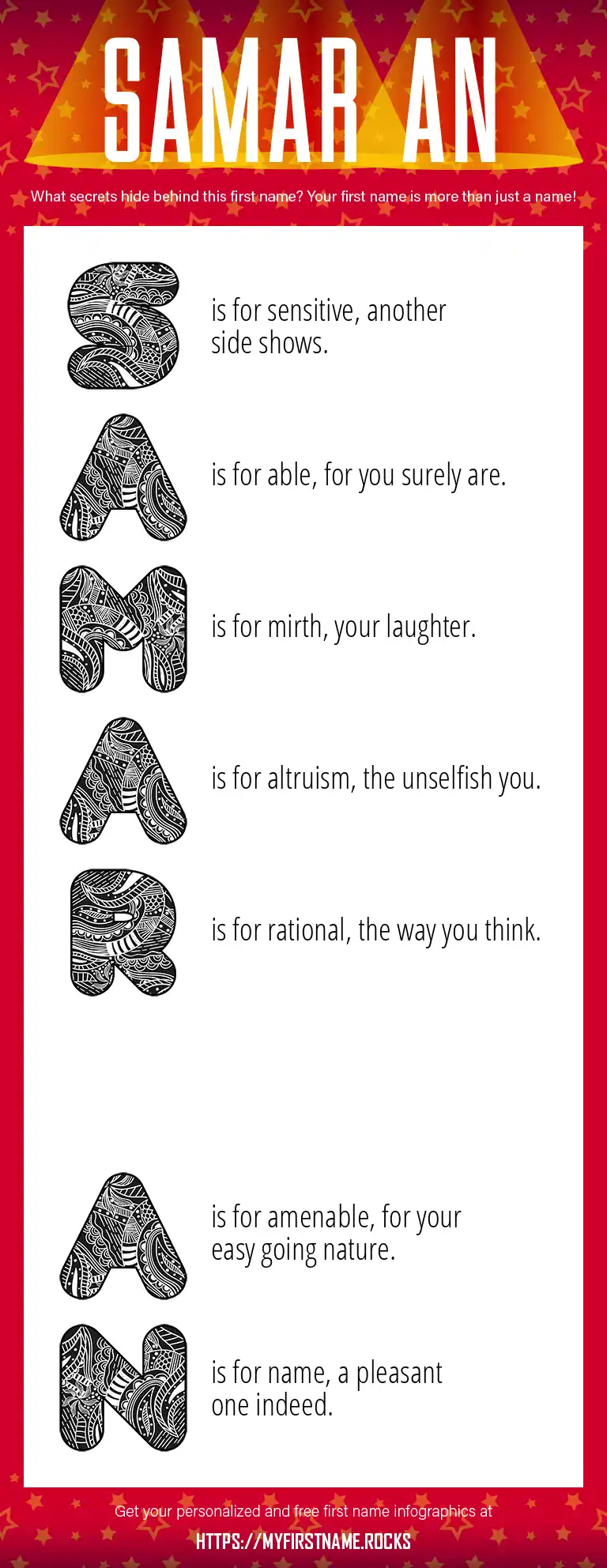 SAMAR AN

What secrets hide behind this first name? Your first name is more than just a name!

S is for sensitive, another side shows.

A is for able, for you surely are.

M is for mirth, your laughter.

A is for altruism, the unselfish you.

R is for rational, the way you think.

A is for amenable, for your easy going nature.

N is for name, a pleasant one indeed.

Get your personalized and free first name infographics at

HTTPS://MYFIRSTNAME.ROCKS