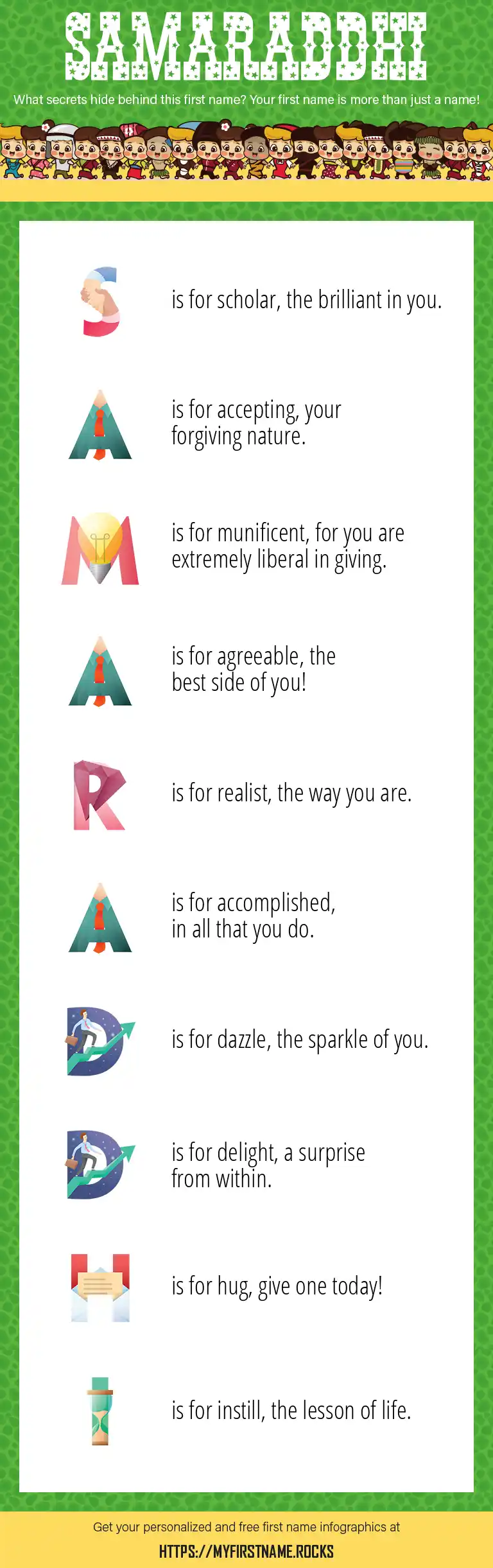 SAMARADDHI

What secrets hide behind this first name? Your first name is more than just a name!

S is for scholar, the brilliant in you.

A is for accepting, your forgiving nature.

M is for munificent, for you are extremely liberal in giving.

A is for agreeable, the best side of you!

R is for realist, the way you are.

A is for accomplished, in all that you do.

D is for dazzle, the sparkle of you.

D is for delight, a surprise from within.

H is for hug, give one today!

I is for instill, the lesson of life.

Get your personalized and free first name infographics at

HTTPS://MYFIRSTNAME.ROCKS