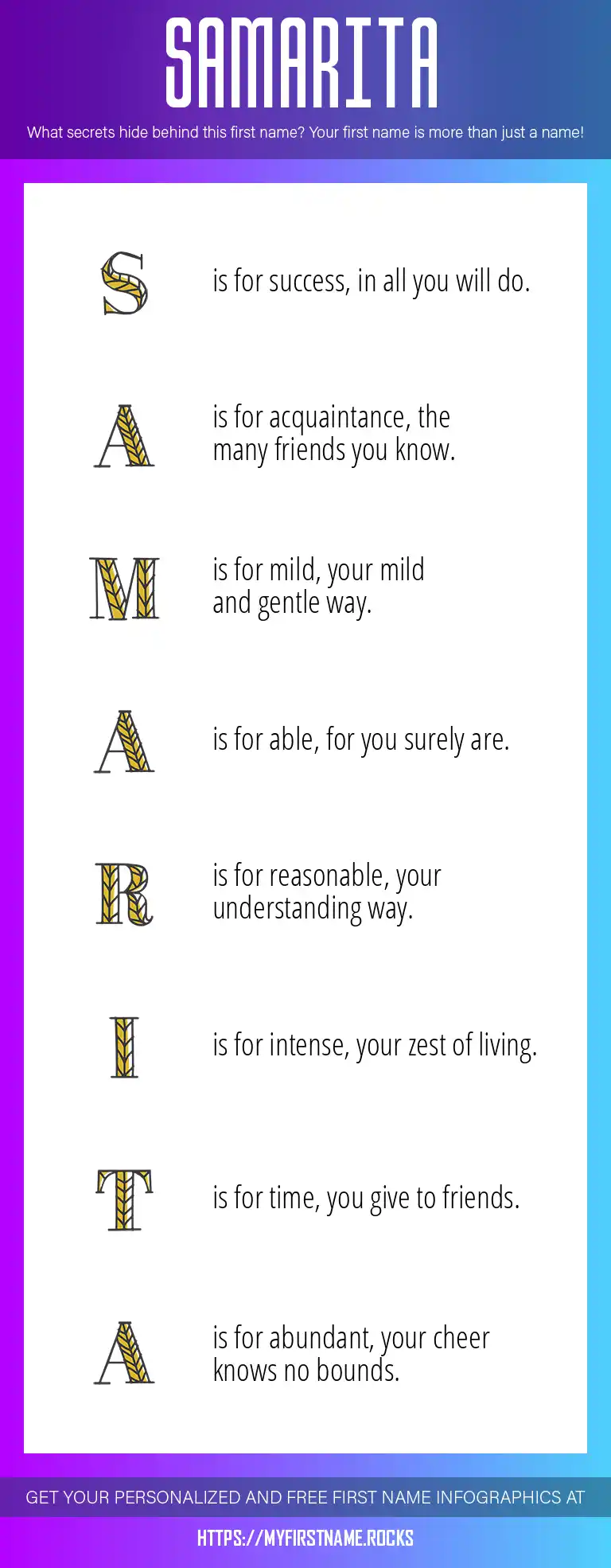 SAMARITA

What secrets hide behind this first name? Your first name is more than just a name!

S is for success, in all you will do.

A is for acquaintance, the many friends you know.

M is for mild, your mild and gentle way.

A is for able, for you surely are.

R is for reasonable, your understanding way.

I is for intense, your zest of living.

T is for time, you give to friends.

A is for abundant, your cheer knows no bounds.

GET YOUR PERSONALIZED AND FREE FIRST NAME INFOGRAPHICS AT

HTTPS://MYFIRSTNAME.ROCKS