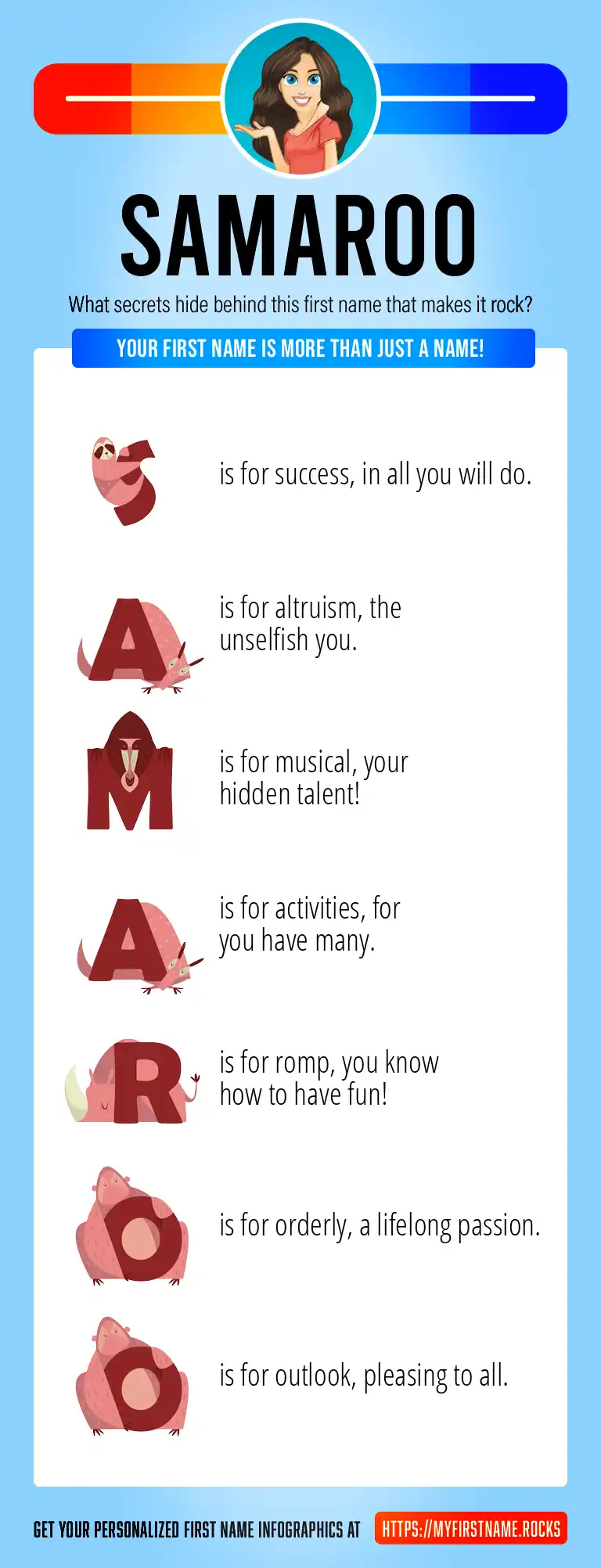 SAMAROO

What secrets hide behind this first name that makes it rock?

YOUR FIRST NAME IS MORE THAN JUST A NAME!

S is for success, in all you will do.

A is for altruism, the unselfish you.

M is for musical, your hidden talent!

A is for activities, for you have many.

R is for romp, you know how to have fun!

O is for orderly, a lifelong passion.

O is for outlook, pleasing to all.

GET YOUR PERSONALIZED FIRST NAME INFOGRAPHICS AT HTTPS://MYFIRSTNAME.ROCKS