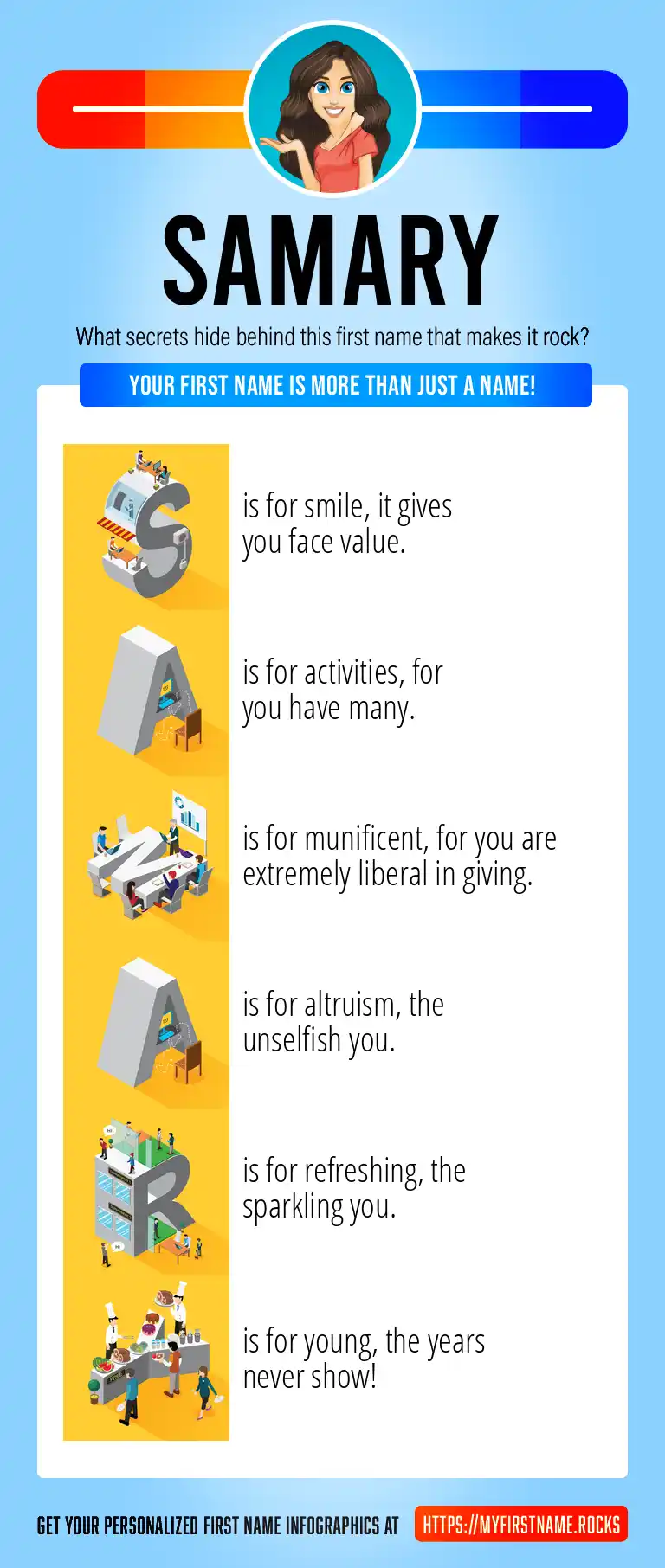 SAMARY

What secrets hide behind this first name that makes it rock?

YOUR FIRST NAME IS MORE THAN JUST A NAME!

S is for smile, it gives you face value.

A is for activities, for you have many.

M is for munificent, for you are extremely liberal in giving.

A is for altruism, the unselfish you.

R is for refreshing, the sparkling you.

Y is for young, the years never show!

GET YOUR PERSONALIZED FIRST NAME INFOGRAPHICS AT HTTPS://MYFIRSTNAME.ROCKS