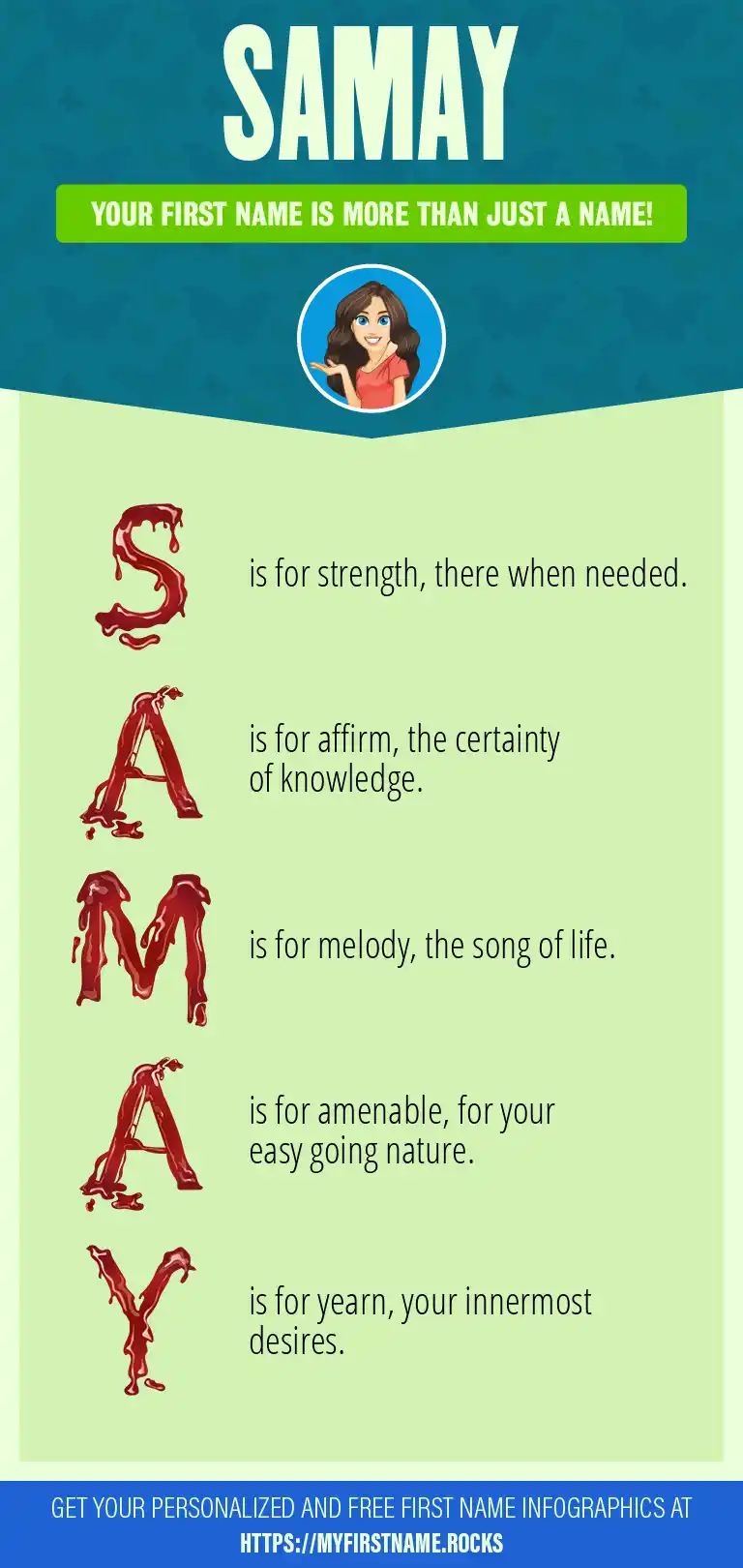 SAMAY

YOUR FIRST NAME IS MORE THAN JUST A NAME!

S is for strength, there when needed.

A is for affirm, the certainty of knowledge.

M is for melody, the song of life.

A is for amenable, for your easy going nature.

Y is for yearn, your innermost desires.

GET YOUR PERSONALIZED AND FREE FIRST NAME INFOGRAPHICS AT HTTPS://MYFIRSTNAME.ROCKS