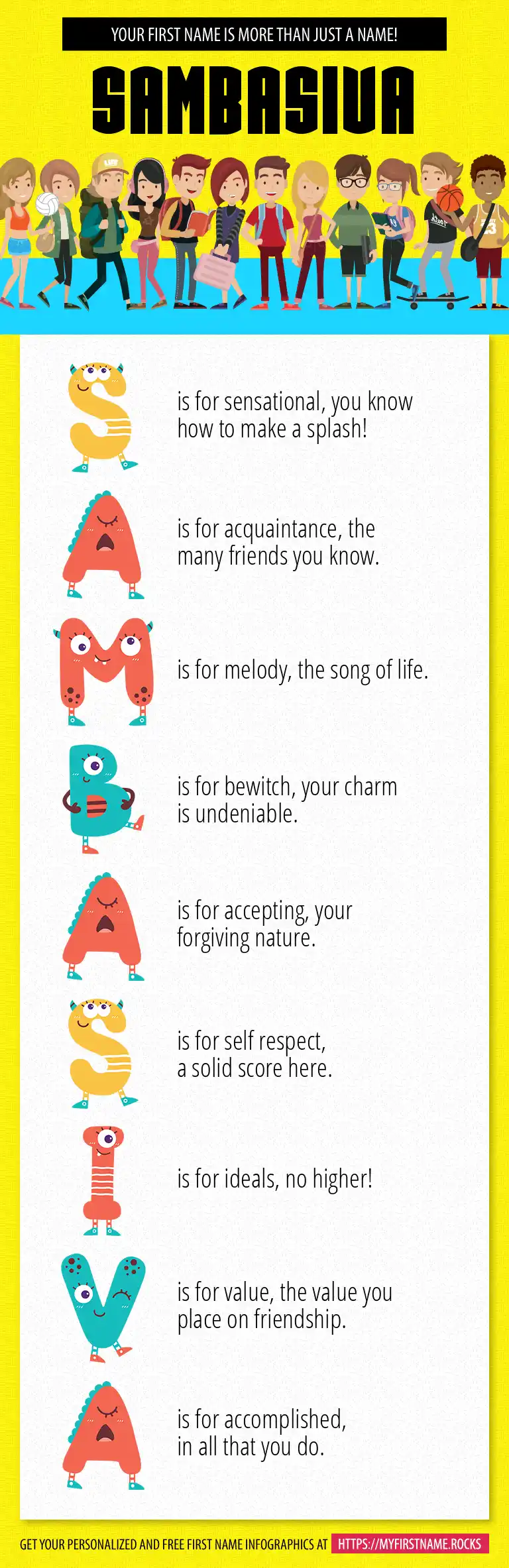 YOUR FIRST NAME IS MORE THAN JUST A NAME!

SAMBASIVA

S is for sensational, you know how to make a splash!

A is for acquaintance, the many friends you know.

M is for melody, the song of life.

B is for bewitch, your charm is undeniable.

A is for accepting, your forgiving nature.

S is for self respect, a solid score here.

I is for ideals, no higher!

V is for value, the value you place on friendship.

A is for accomplished, in all that you do.

GET YOUR PERSONALIZED AND FREE FIRST NAME INFOGRAPHICS AT HTTPS://MYFIRSTNAME.ROCKS