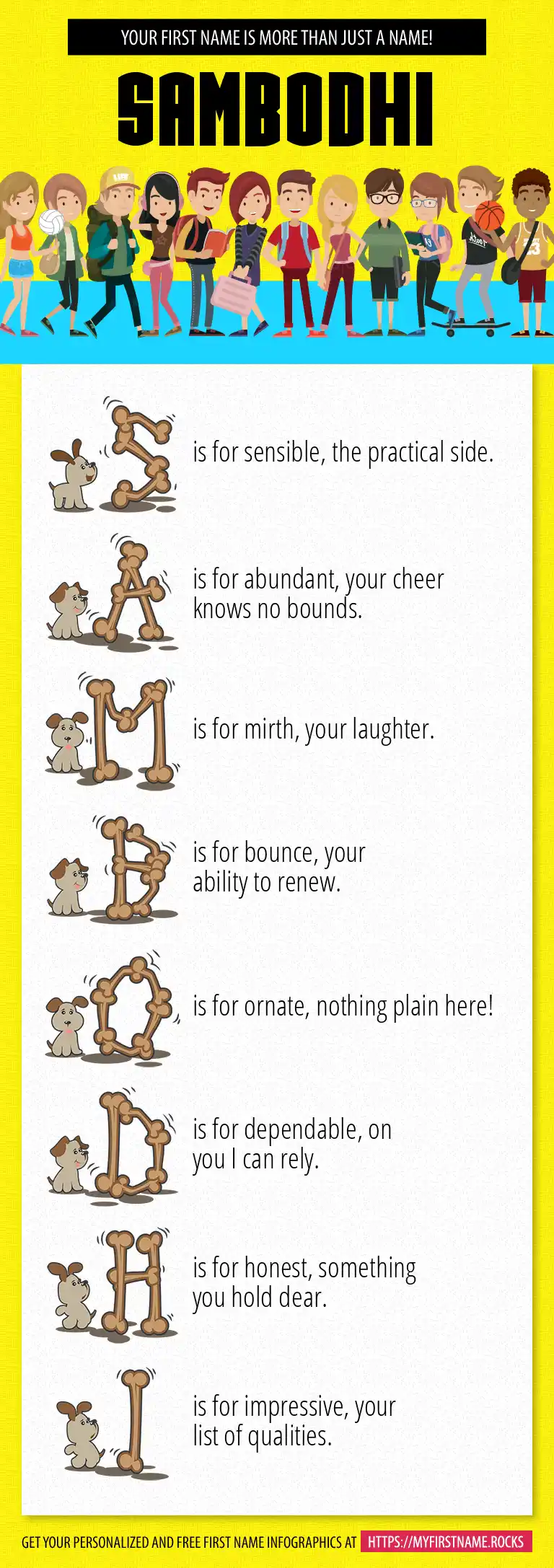 YOUR FIRST NAME IS MORE THAN JUST A NAME!

SAMBODHI

S is for sensible, the practical side.

A is for abundant, your cheer knows no bounds.

M is for mirth, your laughter.

B is for bounce, your ability to renew.

O is for ornate, nothing plain here!

D is for dependable, on you I can rely.

H is for honest, something you hold dear.

I is for impressive, your list of qualities.

GET YOUR PERSONALIZED AND FREE FIRST NAME INFOGRAPHICS AT HTTPS://MYFIRSTNAME.ROCKS