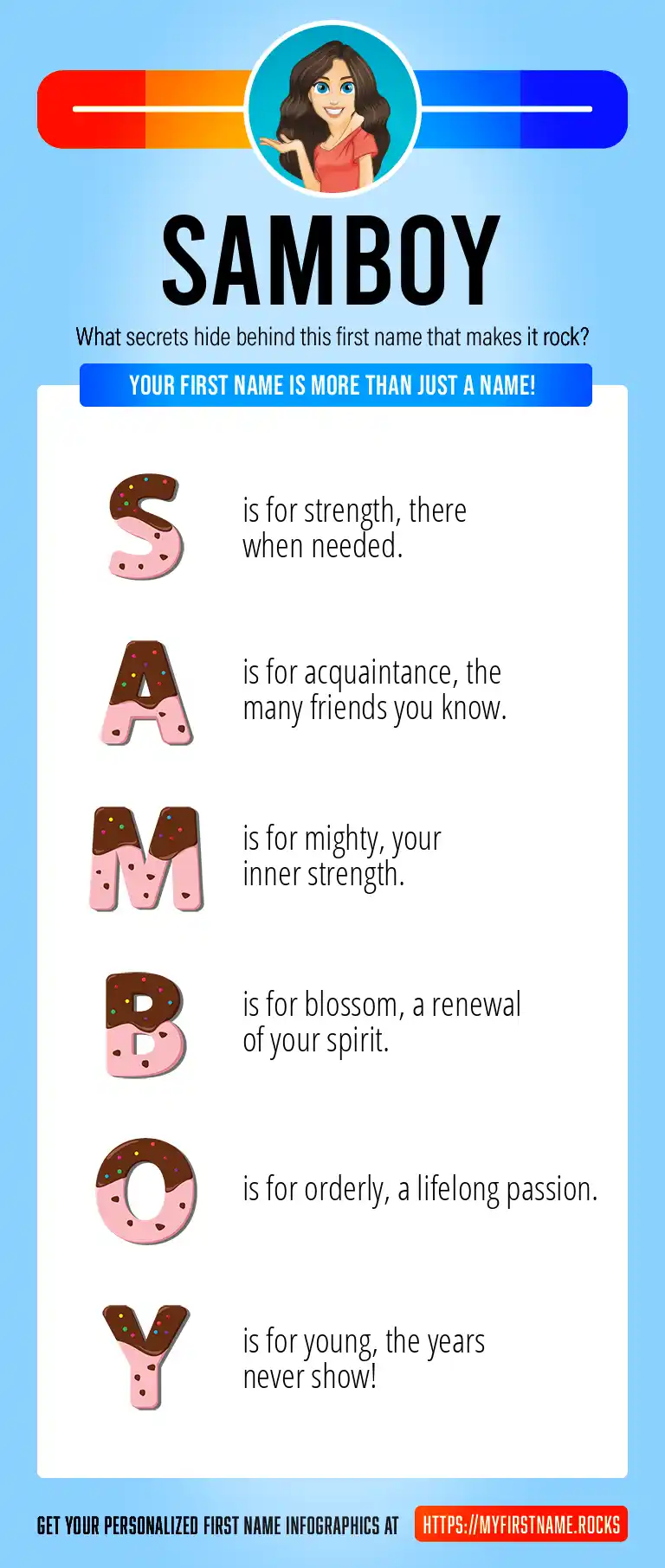 SAMBOY

What secrets hide behind this first name that makes it rock?

YOUR FIRST NAME IS MORE THAN JUST A NAME!

S is for strength, there when needed.

A is for acquaintance, the many friends you know.

M is for mighty, your inner strength.

B is for blossom, a renewal of your spirit.

O is for orderly, a lifelong passion.

Y is for young, the years never show!

GET YOUR PERSONALIZED FIRST NAME INFOGRAPHICS AT HTTPS://MYFIRSTNAME.ROCKS