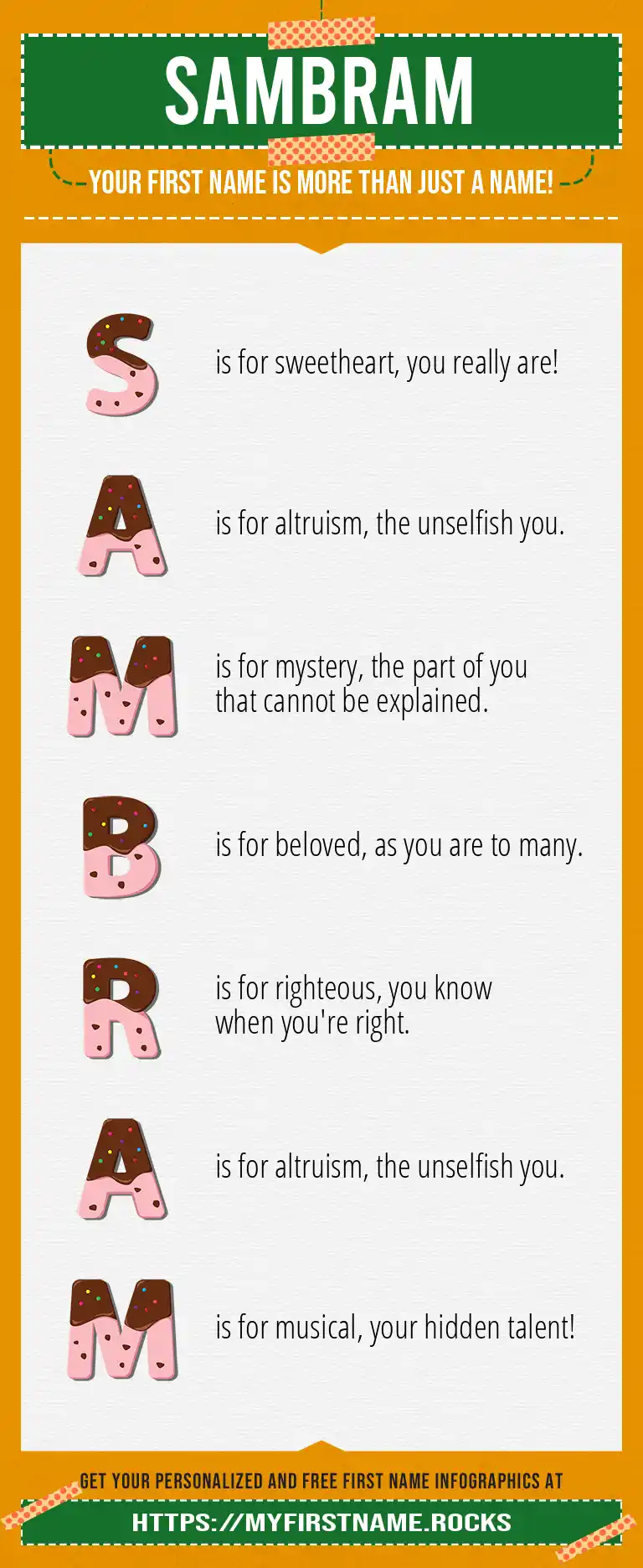 SAMBRAM

YOUR FIRST NAME IS MORE THAN JUST A NAME!

S is for sweetheart, you really are!

A is for altruism, the unselfish you.

M is for mystery, the part of you that cannot be explained.

B is for beloved, as you are to many.

R is for righteous, you know when you're right.

A is for altruism, the unselfish you.

M is for musical, your hidden talent!

GET YOUR PERSONALIZED AND FREE FIRST NAME INFOGRAPHICS AT

HTTPS://MYFIRSTNAME.ROCKS