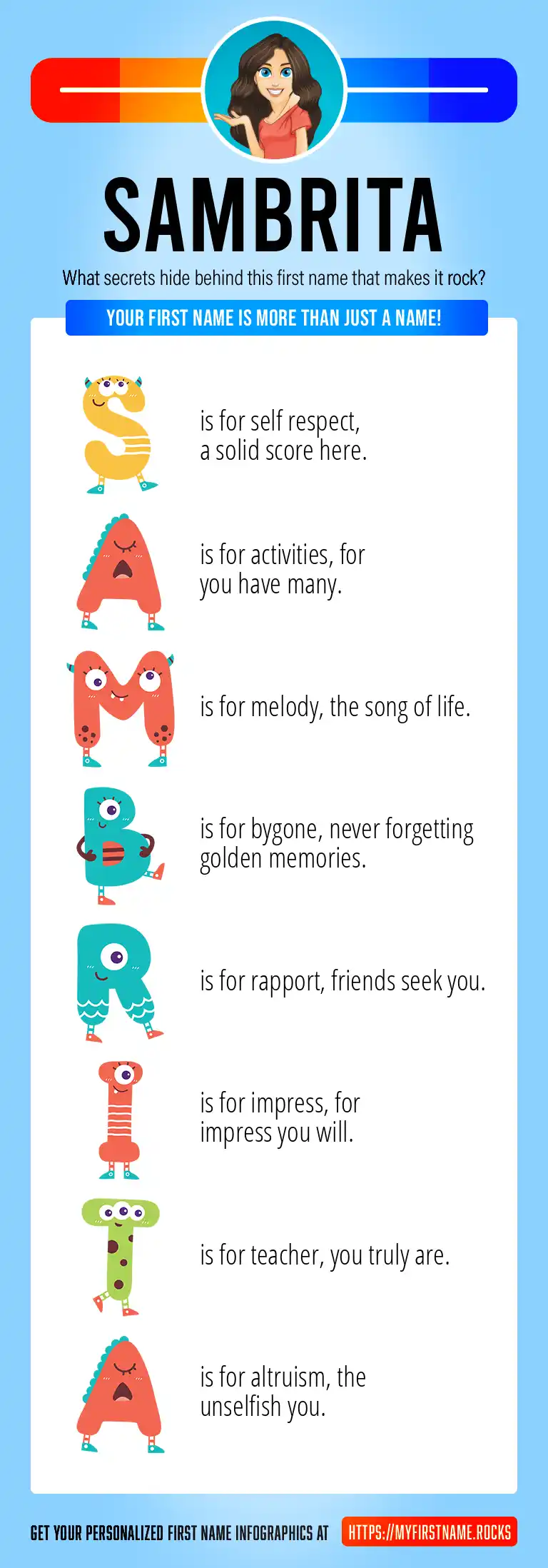 SAMBRITA

What secrets hide behind this first name that makes it rock?

YOUR FIRST NAME IS MORE THAN JUST A NAME!

S is for self respect, a solid score here.

A is for activities, for you have many.

M is for melody, the song of life.

B is for bygone, never forgetting golden memories.

R is for rapport, friends seek you.

I is for impress, for impress you will.

T is for teacher, you truly are.

A is for altruism, the unselfish you.

GET YOUR PERSONALIZED FIRST NAME INFOGRAPHICS AT HTTPS://MYFIRSTNAME.ROCKS