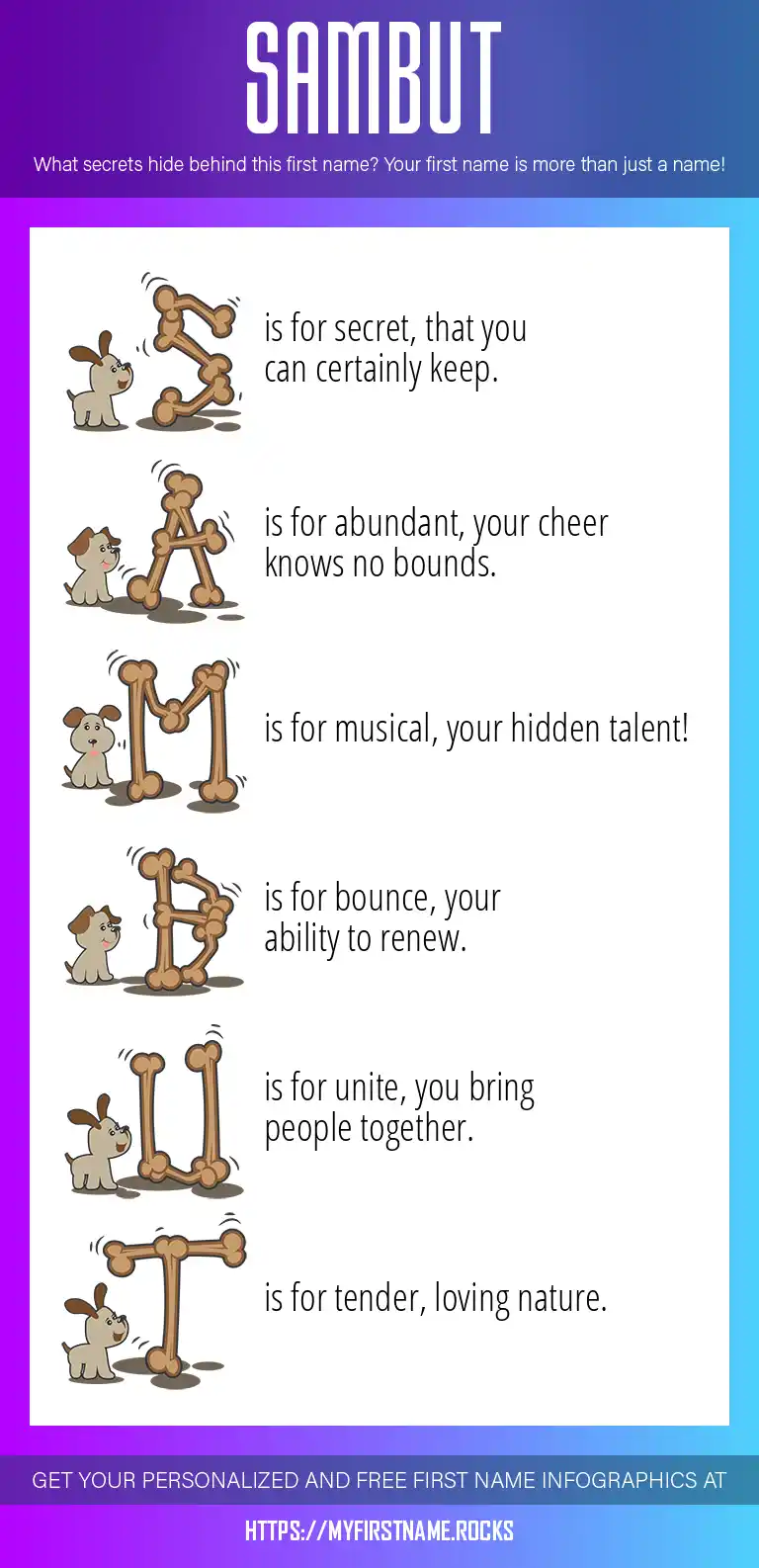 SAMBUT

What secrets hide behind this first name? Your first name is more than just a name!

S is for secret, that you can certainly keep.

A is for abundant, your cheer knows no bounds.

M is for musical, your hidden talent!

B is for bounce, your ability to renew.

U is for unite, you bring people together.

T is for tender, loving nature.

GET YOUR PERSONALIZED AND FREE FIRST NAME INFOGRAPHICS AT

HTTPS://MYFIRSTNAME.ROCKS