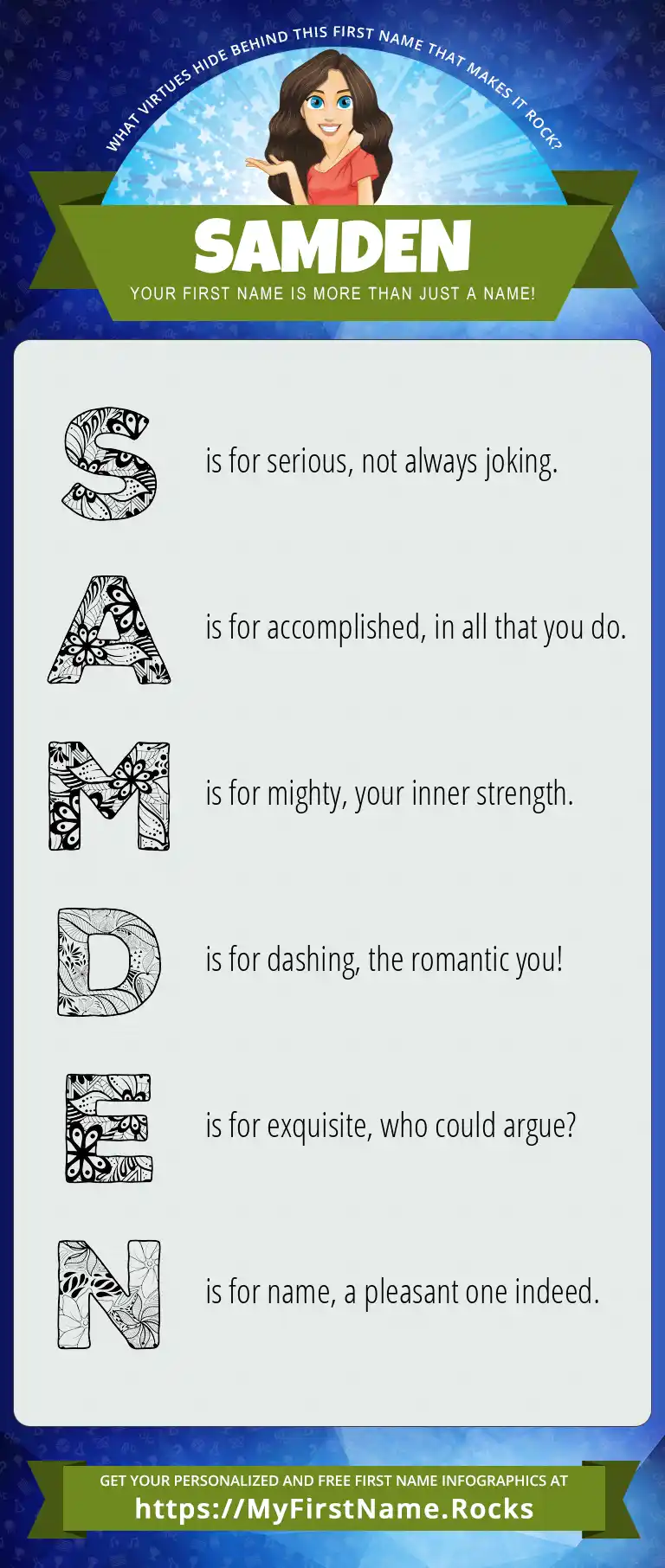 WHAT VIRTUES HIDE BEHIND THIS FIRST NAME THAT MAKES IT ROCK?

SAMDEN

YOUR FIRST NAME IS MORE THAN JUST A NAME!

S is for serious, not always joking.

A is for accomplished, in all that you do.

M is for mighty, your inner strength.

D is for dashing, the romantic you!

E is for exquisite, who could argue?

N is for name, a pleasant one indeed.

GET YOUR PERSONALIZED AND FREE FIRST NAME INFOGRAPHICS AT

https://MyFirstName.Rocks