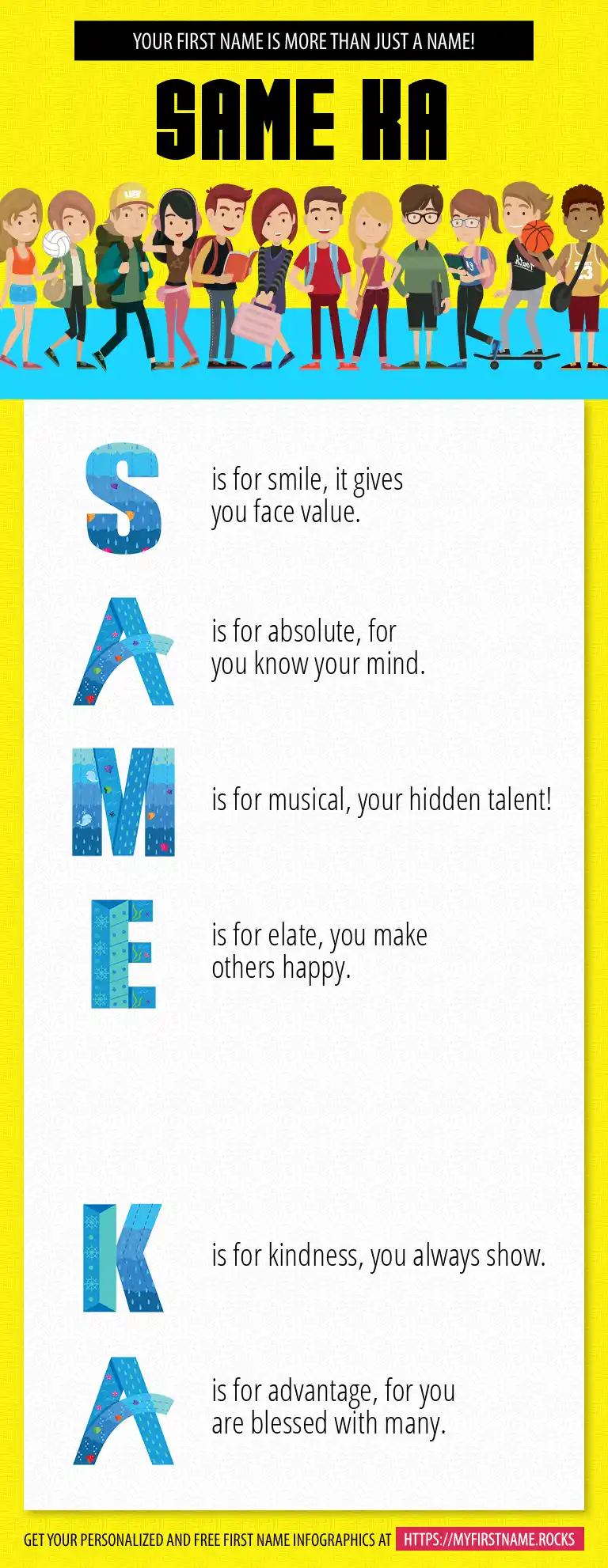 YOUR FIRST NAME IS MORE THAN JUST A NAME!

SAME KA

S is for smile, it gives you face value.

A is for absolute, for you know your mind.

M is for musical, your hidden talent!

E is for elate, you make others happy.

K is for kindness, you always show.

A is for advantage, for you are blessed with many.

GET YOUR PERSONALIZED AND FREE FIRST NAME INFOGRAPHICS AT HTTPS://MYFIRSTNAME.ROCKS