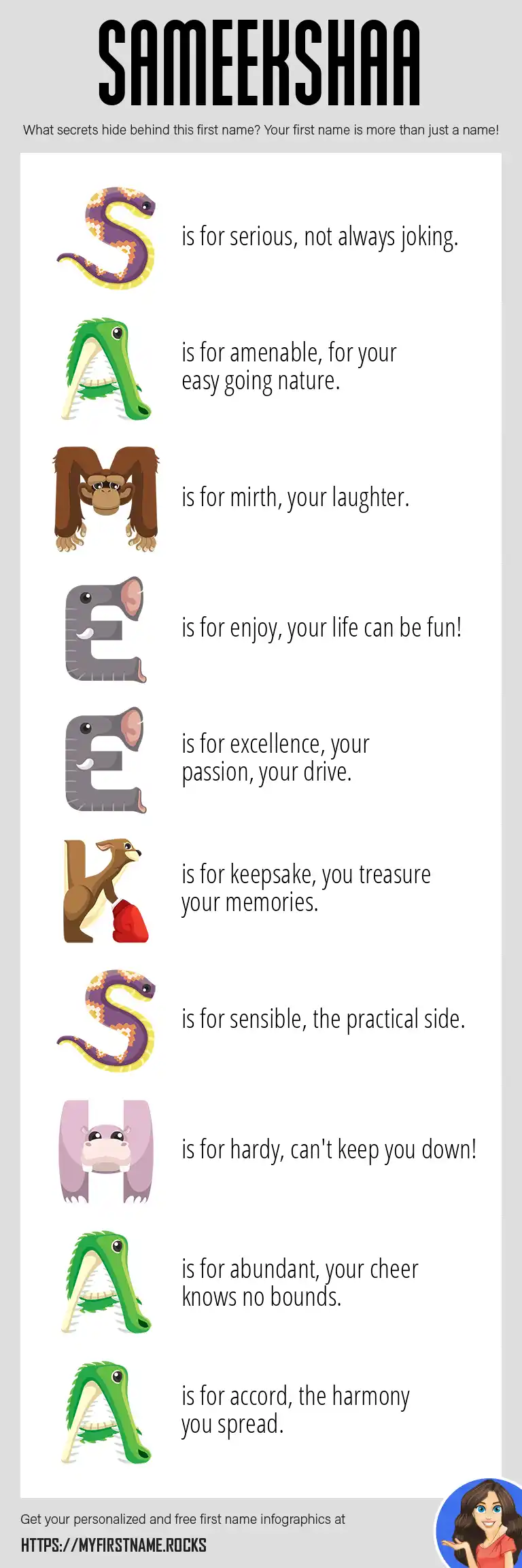 SAMEEKSHAA

What secrets hide behind this first name? Your first name is more than just a name!

S is for serious, not always joking.

A is for amenable, for your easy going nature.

M is for mirth, your laughter.

E is for enjoy, your life can be fun!

E is for excellence, your passion, your drive.

K is for keepsake, you treasure your memories.

S is for sensible, the practical side.

H is for hardy, can't keep you down!

A is for abundant, your cheer knows no bounds.

A is for accord, the harmony you spread.

Get your personalized and free first name infographics at

HTTPS://MYFIRSTNAME.ROCKS