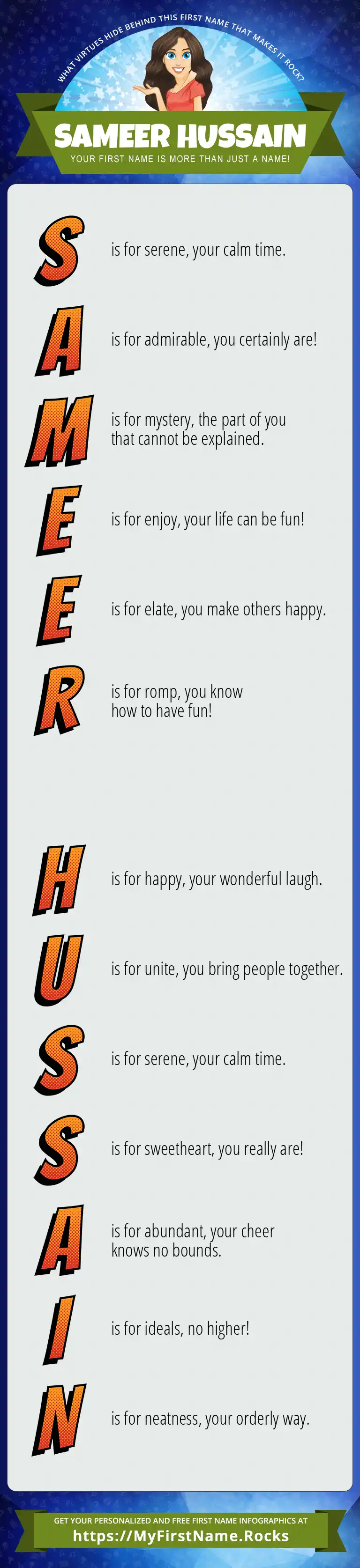 WHAT VIRTUES HIDE BEHIND THIS FIRST NAME THAT MAKES IT ROCK?

SAMEER HUSSAIN

YOUR FIRST NAME IS MORE THAN JUST A NAME!

S is for serene, your calm time.

A is for admirable, you certainly are!

M is for mystery, the part of you that cannot be explained.

E is for enjoy, your life can be fun!

E is for elate, you make others happy.

R is for romp, you know how to have fun!

H is for happy, your wonderful laugh.

U is for unite, you bring people together.

S is for serene, your calm time.

S is for sweetheart, you really are!

A is for abundant, your cheer knows no bounds.

I is for ideals, no higher!

N is for neatness, your orderly way.

GET YOUR PERSONALIZED AND FREE FIRST NAME INFOGRAPHICS AT

https://MyFirstName.Rocks