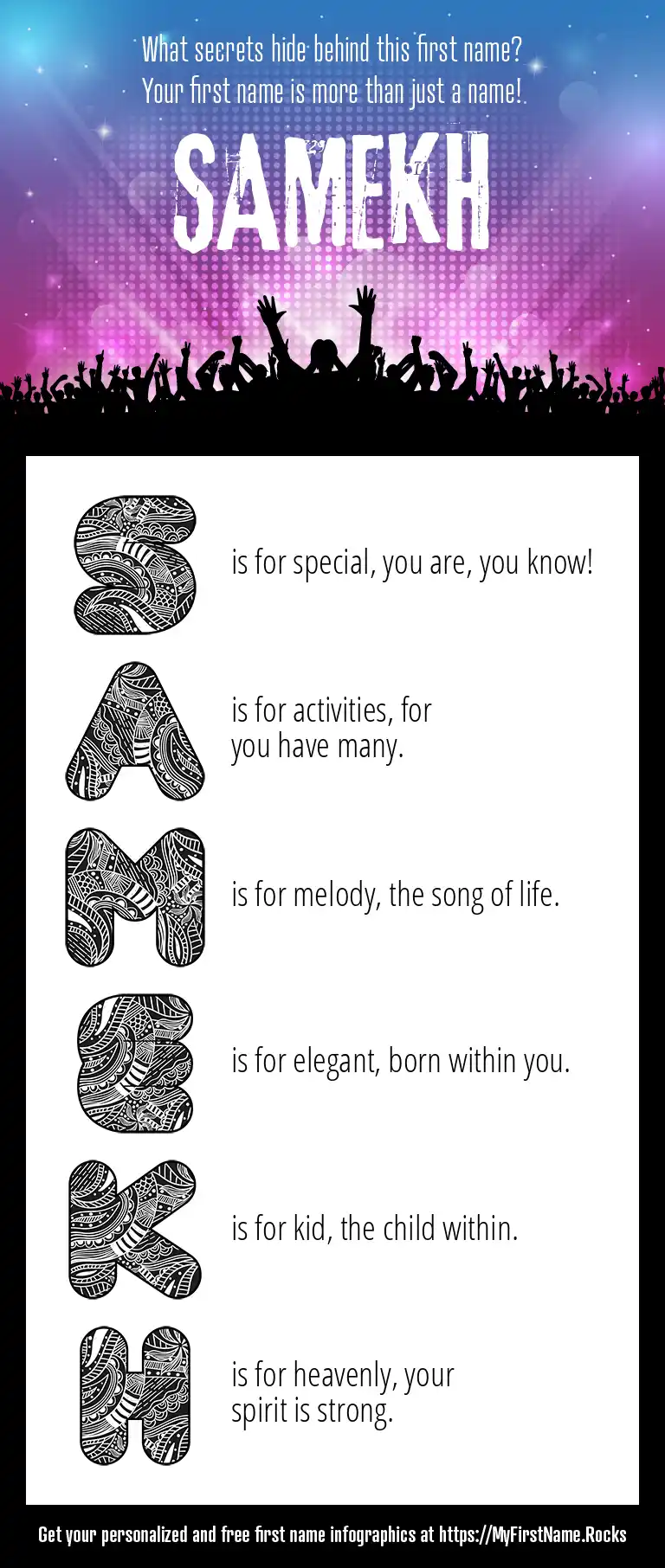 What secrets hide behind this first name?
Your first name is more than just a name!

SAMEKH

S is for special, you are, you know!

A is for activities, for you have many.

M is for melody, the song of life.

E is for elegant, born within you.

K is for kid, the child within.

H is for heavenly, your spirit is strong.

Get your personalized and free first name infographics at https://MyFirstName.Rocks