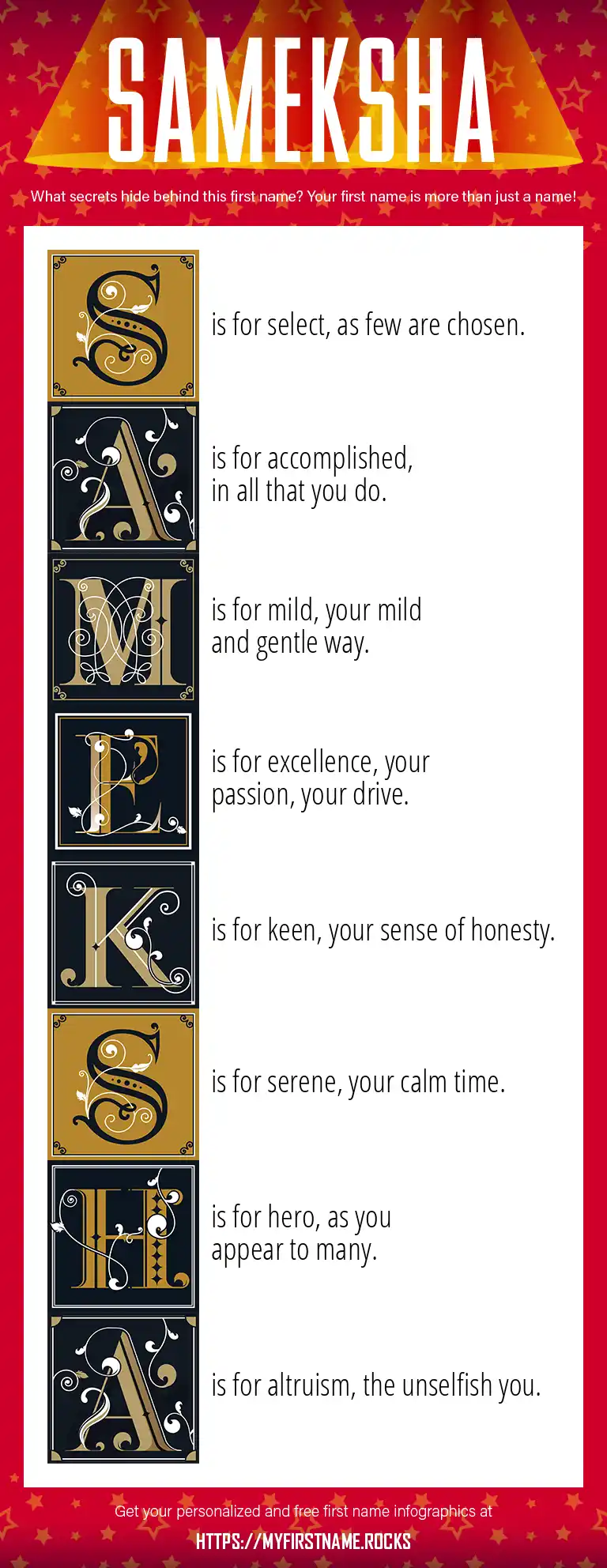 SAMEKSHA

What secrets hide behind this first name? Your first name is more than just a name!

S is for select, as few are chosen.

A is for accomplished, in all that you do.

M is for mild, your mild and gentle way.

E is for excellence, your passion, your drive.

K is for keen, your sense of honesty.

S is for serene, your calm time.

H is for hero, as you appear to many.

A is for altruism, the unselfish you.

Get your personalized and free first name infographics at

HTTPS://MYFIRSTNAME.ROCKS