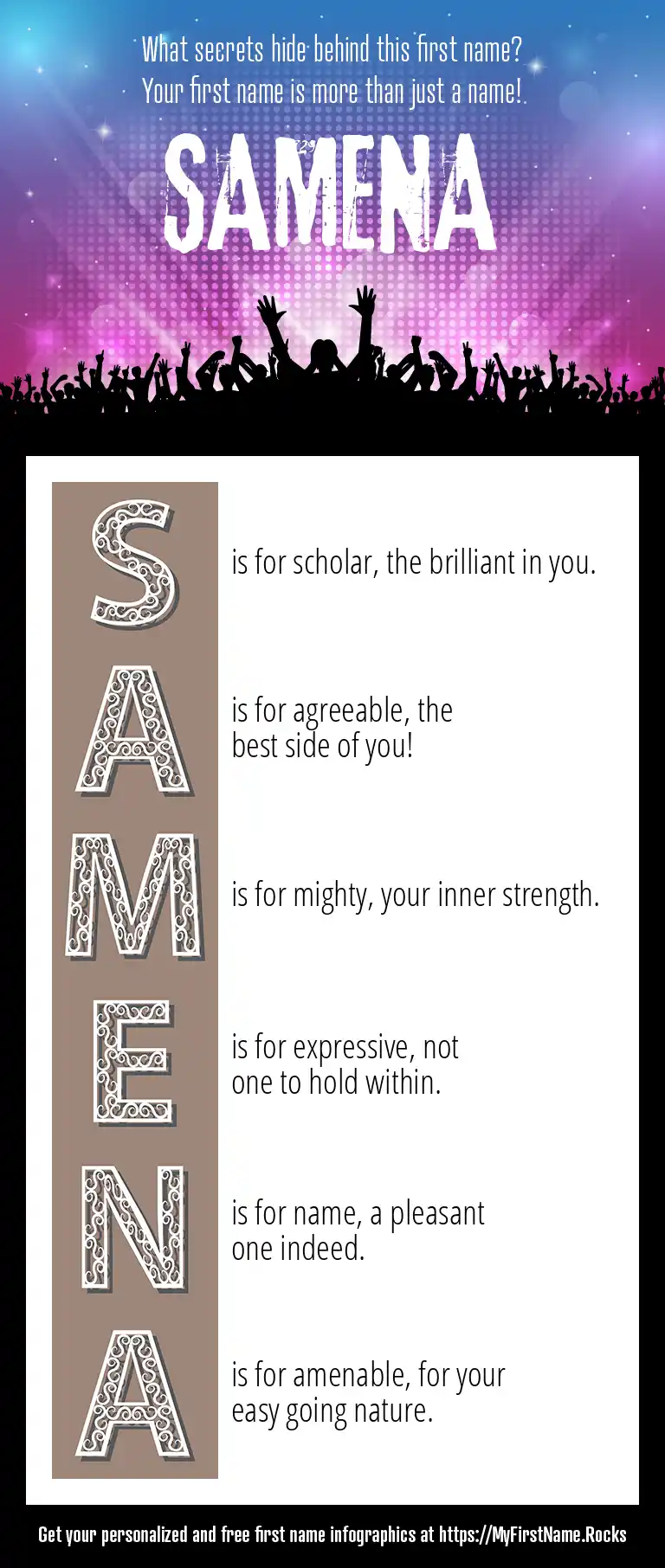 What secrets hide behind this first name?
Your first name is more than just a name!

SAMENA

S is for scholar, the brilliant in you.

A is for agreeable, the best side of you!

M is for mighty, your inner strength.

E is for expressive, not one to hold within.

N is for name, a pleasant one indeed.

A is for amenable, for your easy going nature.

Get your personalized and free first name infographics at https://MyFirstName.Rocks