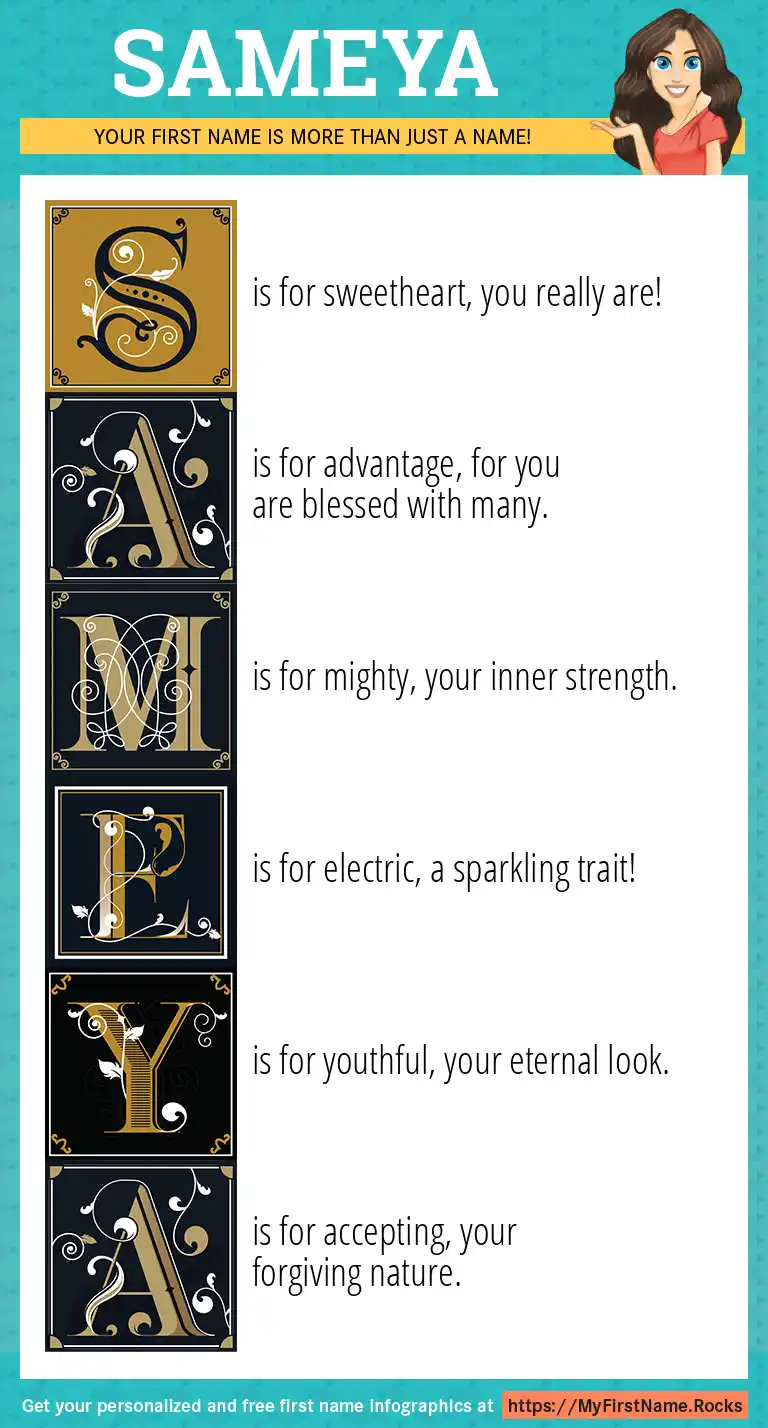 SAMEYA

YOUR FIRST NAME IS MORE THAN JUST A NAME!

S is for sweetheart, you really are!

A is for advantage, for you are blessed with many.

M is for mighty, your inner strength.

E is for electric, a sparkling trait!

Y is for youthful, your eternal look.

A is for accepting, your forgiving nature.

Get your personalized and free first name infographics at https://MyFirstName.Rocks