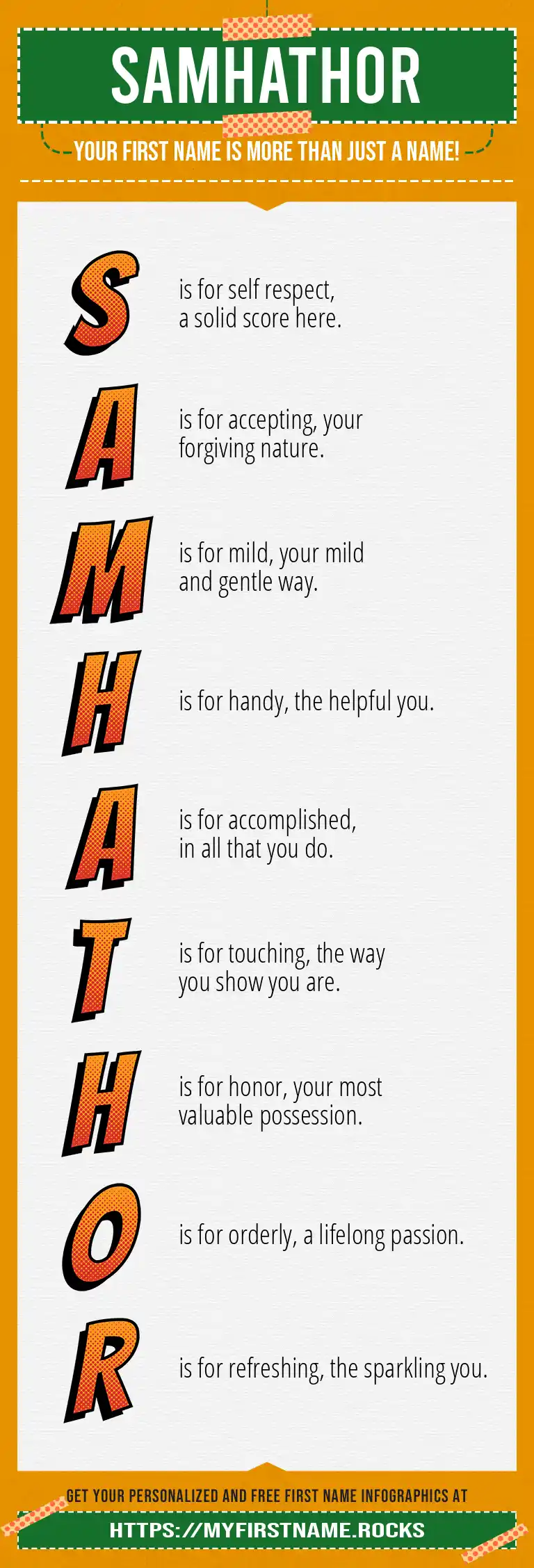 SAMHATHOR

YOUR FIRST NAME IS MORE THAN JUST A NAME!

S is for self respect, a solid score here.

A is for accepting, your forgiving nature.

M is for mild, your mild and gentle way.

H is for handy, the helpful you.

A is for accomplished, in all that you do.

T is for touching, the way you show you are.

H is for honor, your most valuable possession.

O is for orderly, a lifelong passion.

R is for refreshing, the sparkling you.

GET YOUR PERSONALIZED AND FREE FIRST NAME INFOGRAPHICS AT

HTTPS://MYFIRSTNAME.ROCKS