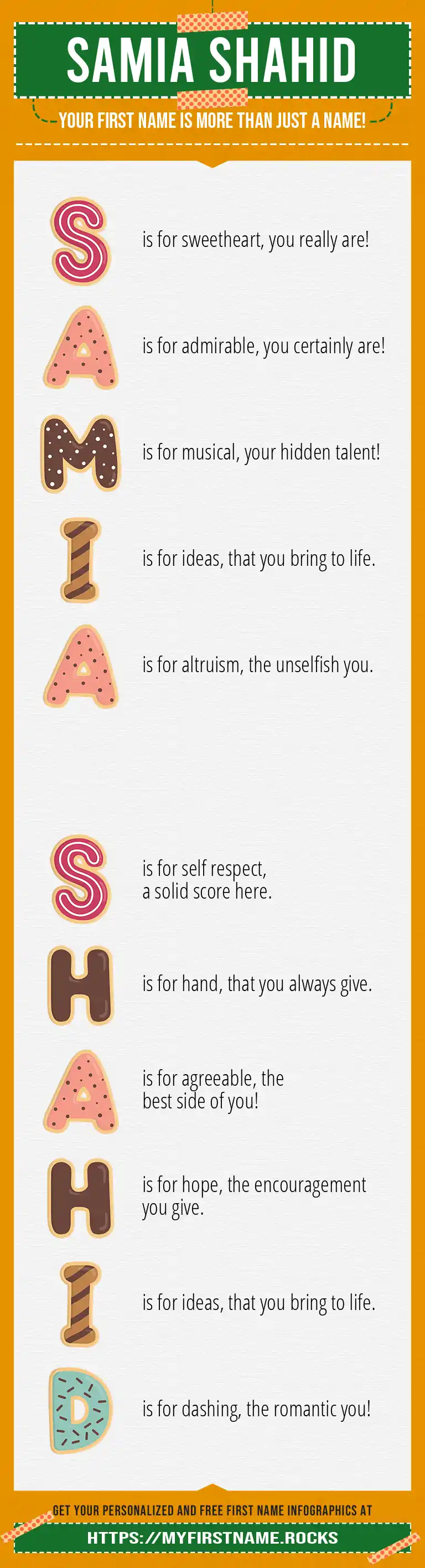 SAMIA SHAHID

YOUR FIRST NAME IS MORE THAN JUST A NAME!

S is for sweetheart, you really are!

A is for admirable, you certainly are!

M is for musical, your hidden talent!

I is for ideas, that you bring to life.

A is for altruism, the unselfish you.

S is for self respect, a solid score here.

H is for hand, that you always give.

A is for agreeable, the best side of you!

H is for hope, the encouragement you give.

I is for ideas, that you bring to life.

D is for dashing, the romantic you!

GET YOUR PERSONALIZED AND FREE FIRST NAME INFOGRAPHICS AT

HTTPS://MYFIRSTNAME.ROCKS