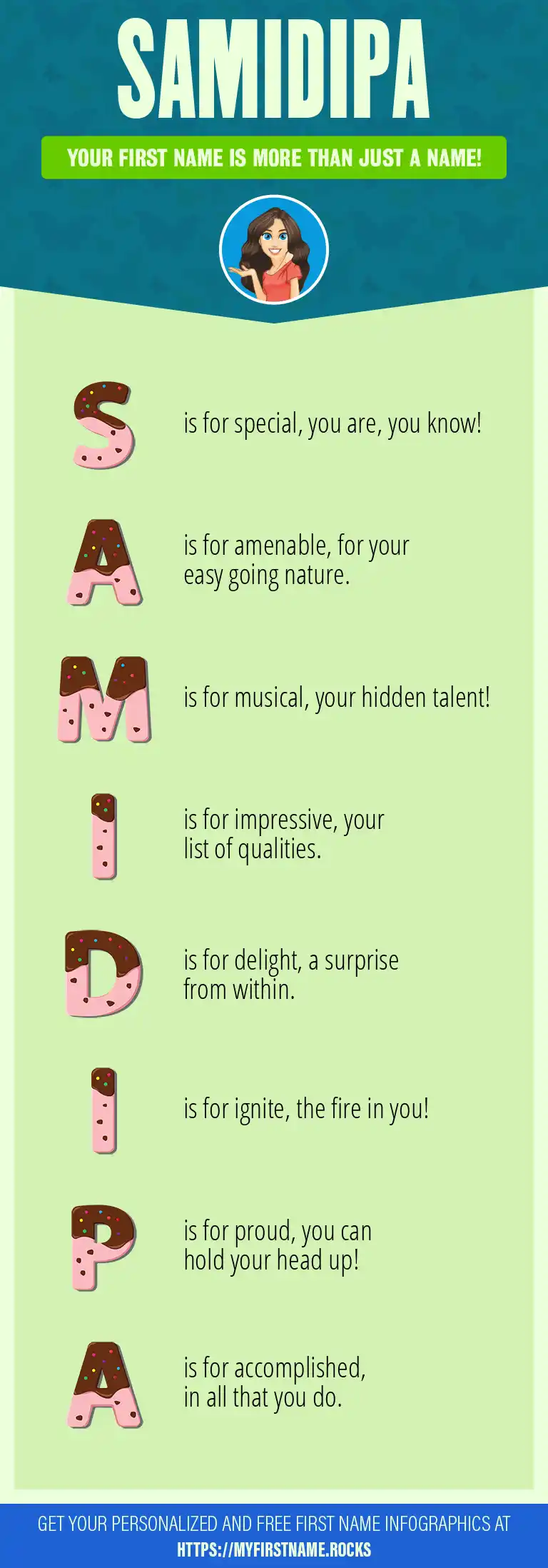 SAMIDIPA

YOUR FIRST NAME IS MORE THAN JUST A NAME!

S is for special, you are, you know!

A is for amenable, for your easy going nature.

M is for musical, your hidden talent!

I is for impressive, your list of qualities.

D is for delight, a surprise from within.

I is for ignite, the fire in you!

P is for proud, you can hold your head up!

A is for accomplished, in all that you do.

GET YOUR PERSONALIZED AND FREE FIRST NAME INFOGRAPHICS AT HTTPS://MYFIRSTNAME.ROCKS