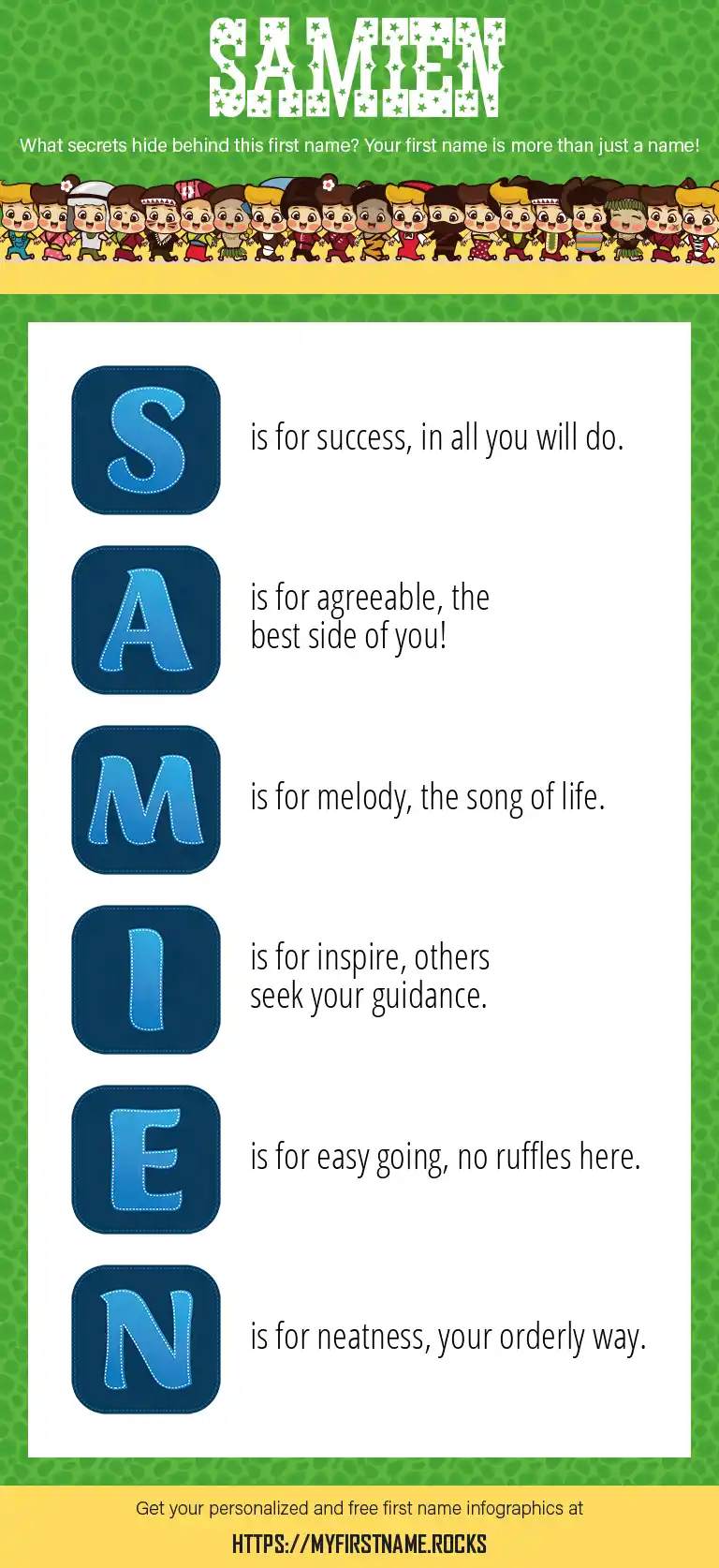 SAMIEN

What secrets hide behind this first name? Your first name is more than just a name!

S is for success, in all you will do.

A is for agreeable, the best side of you!

M is for melody, the song of life.

I is for inspire, others seek your guidance.

E is for easy going, no ruffles here.

N is for neatness, your orderly way.

Get your personalized and free first name infographics at

HTTPS://MYFIRSTNAME.ROCKS