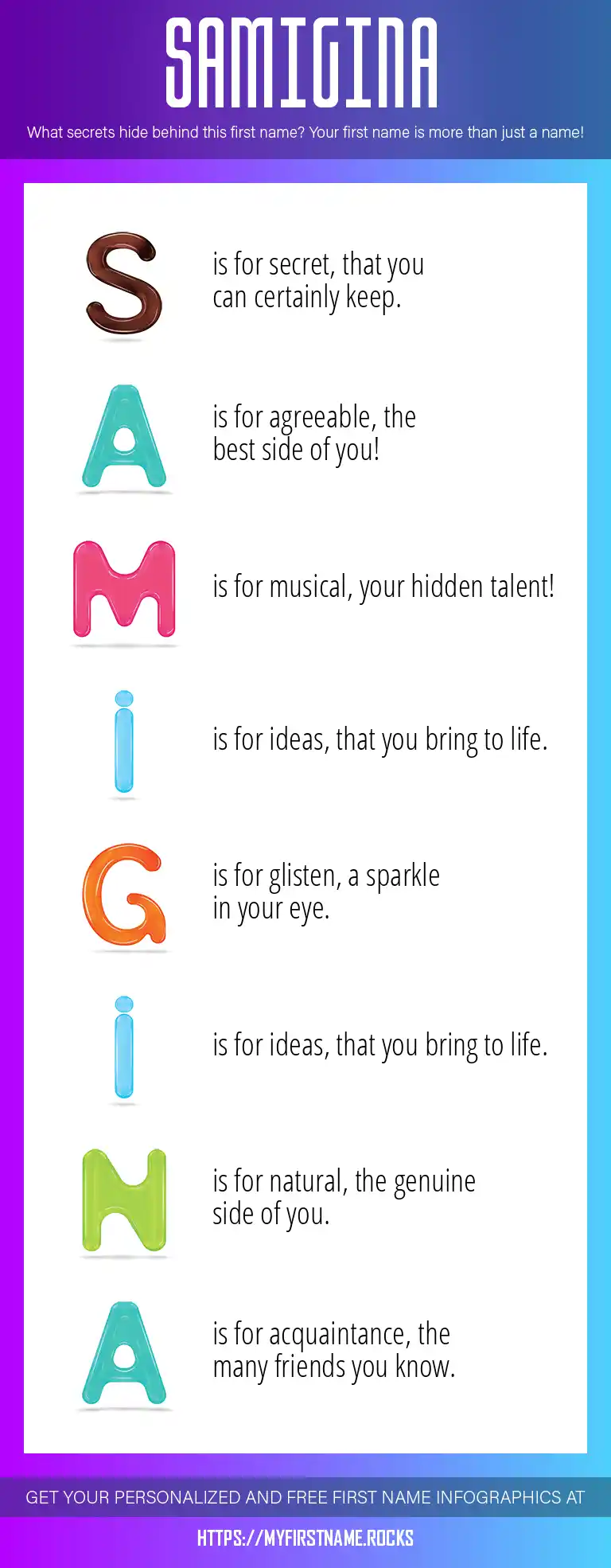 SAMIGINA

What secrets hide behind this first name? Your first name is more than just a name!

S is for secret, that you can certainly keep.

A is for agreeable, the best side of you!

M is for musical, your hidden talent!

i is for ideas, that you bring to life.

G is for glisten, a sparkle in your eye.

i is for ideas, that you bring to life.

N is for natural, the genuine side of you.

A is for acquaintance, the many friends you know.

GET YOUR PERSONALIZED AND FREE FIRST NAME INFOGRAPHICS AT

HTTPS://MYFIRSTNAME.ROCKS