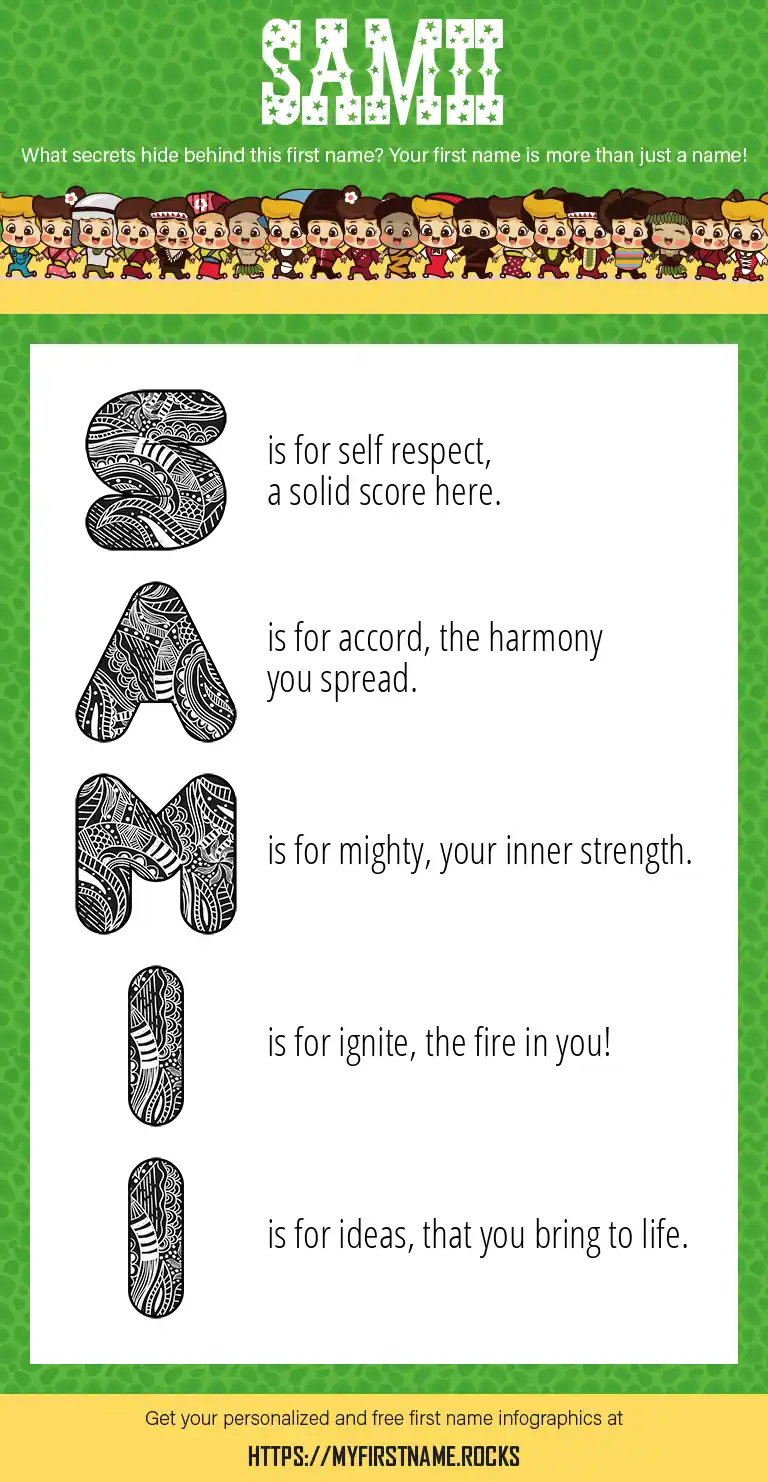 SAMII

What secrets hide behind this first name? Your first name is more than just a name!

S is for self respect, a solid score here.

A is for accord, the harmony you spread.

M is for mighty, your inner strength.

I is for ignite, the fire in you!

I is for ideas, that you bring to life.

Get your personalized and free first name infographics at

HTTPS://MYFIRSTNAME.ROCKS