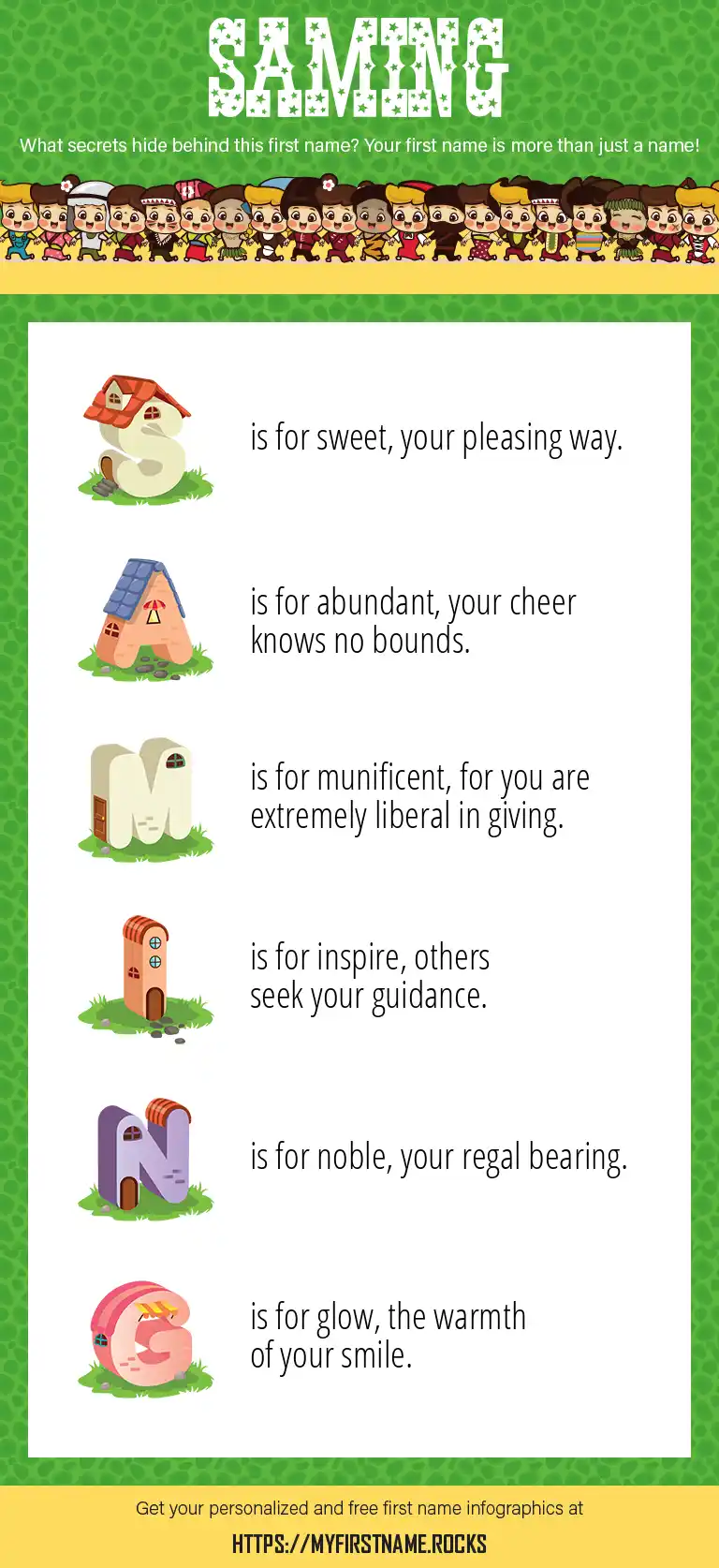 SAMING

What secrets hide behind this first name? Your first name is more than just a name!

S is for sweet, your pleasing way.

A is for abundant, your cheer knows no bounds.

M is for munificent, for you are extremely liberal in giving.

I is for inspire, others seek your guidance.

N is for noble, your regal bearing.

G is for glow, the warmth of your smile.

Get your personalized and free first name infographics at

HTTPS://MYFIRSTNAME.ROCKS