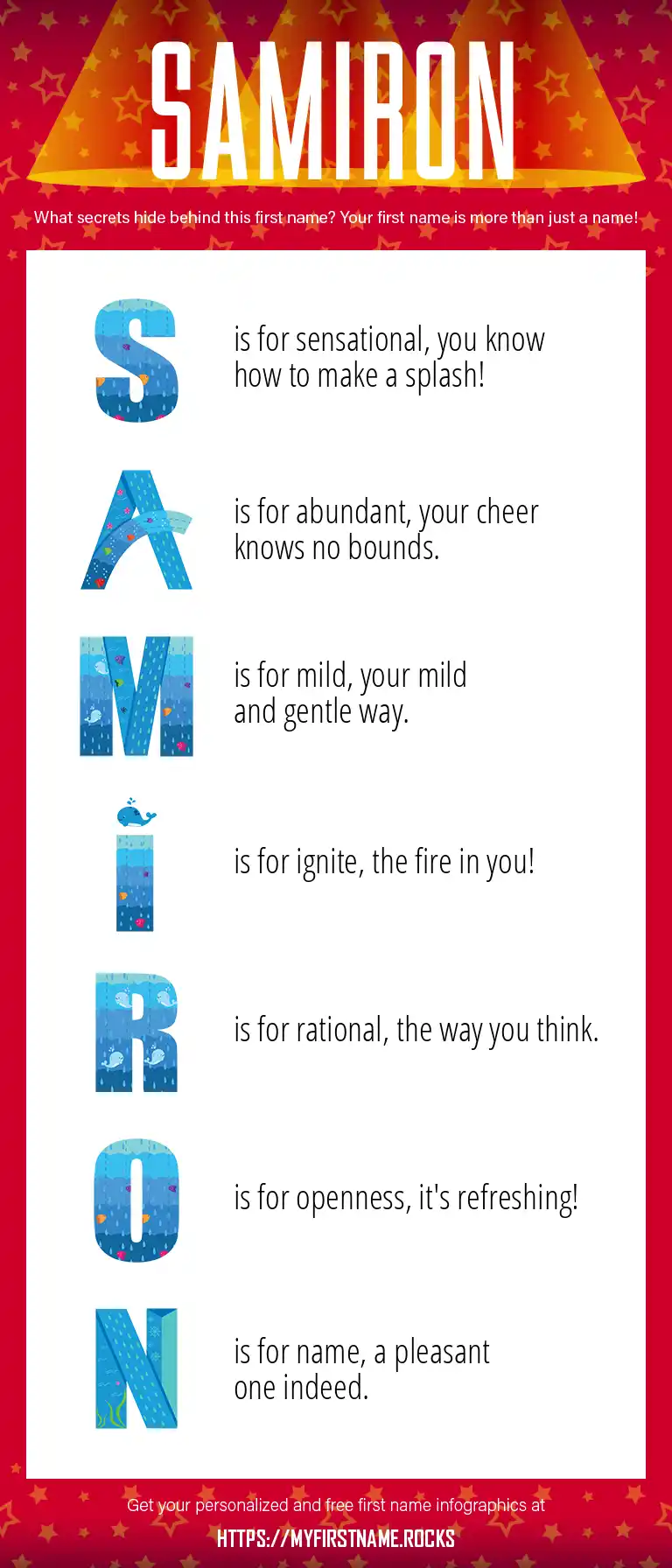 SAMIRON

What secrets hide behind this first name? Your first name is more than just a name!

S is for sensational, you know how to make a splash!

A is for abundant, your cheer knows no bounds.

M is for mild, your mild and gentle way.

I is for ignite, the fire in you!

R is for rational, the way you think.

O is for openness, it's refreshing!

N is for name, a pleasant one indeed.

Get your personalized and free first name infographics at

HTTPS://MYFIRSTNAME.ROCKS