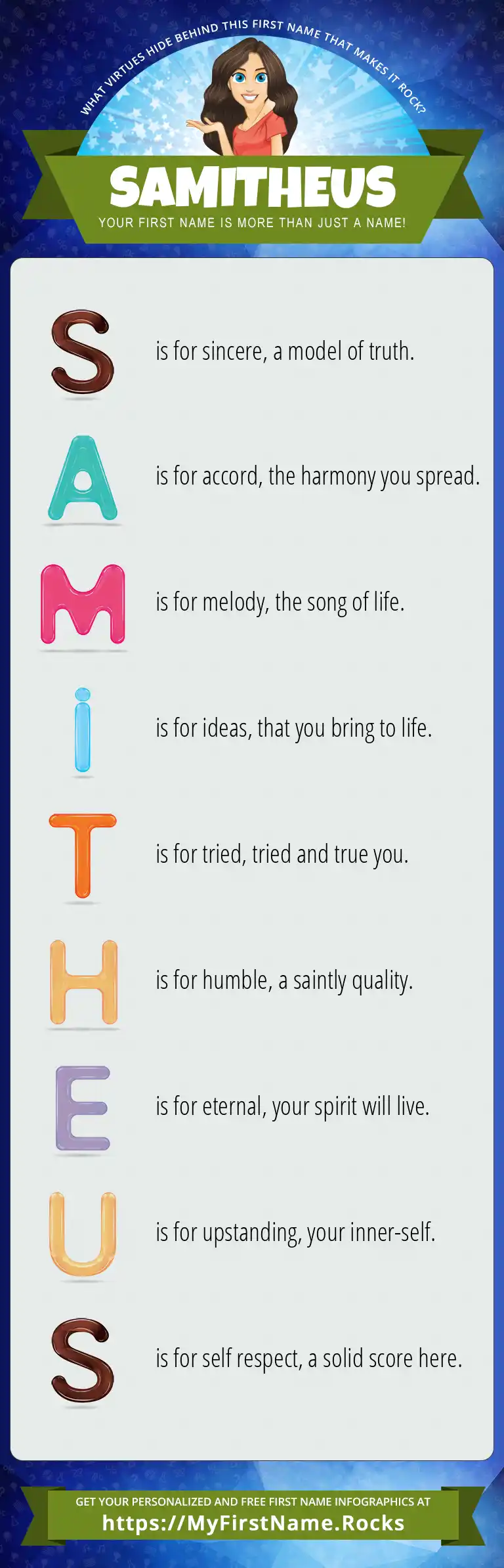 WHAT VIRTUES HIDE BEHIND THIS FIRST NAME THAT MAKES IT ROCK?

SAMITHEUS

YOUR FIRST NAME IS MORE THAN JUST A NAME!

S is for sincere, a model of truth.

A is for accord, the harmony you spread.

M is for melody, the song of life.

i is for ideas, that you bring to life.

T is for tried, tried and true you.

H is for humble, a saintly quality.

E is for eternal, your spirit will live.

U is for upstanding, your inner-self.

S is for self respect, a solid score here.

GET YOUR PERSONALIZED AND FREE FIRST NAME INFOGRAPHICS AT
https://MyFirstName.Rocks