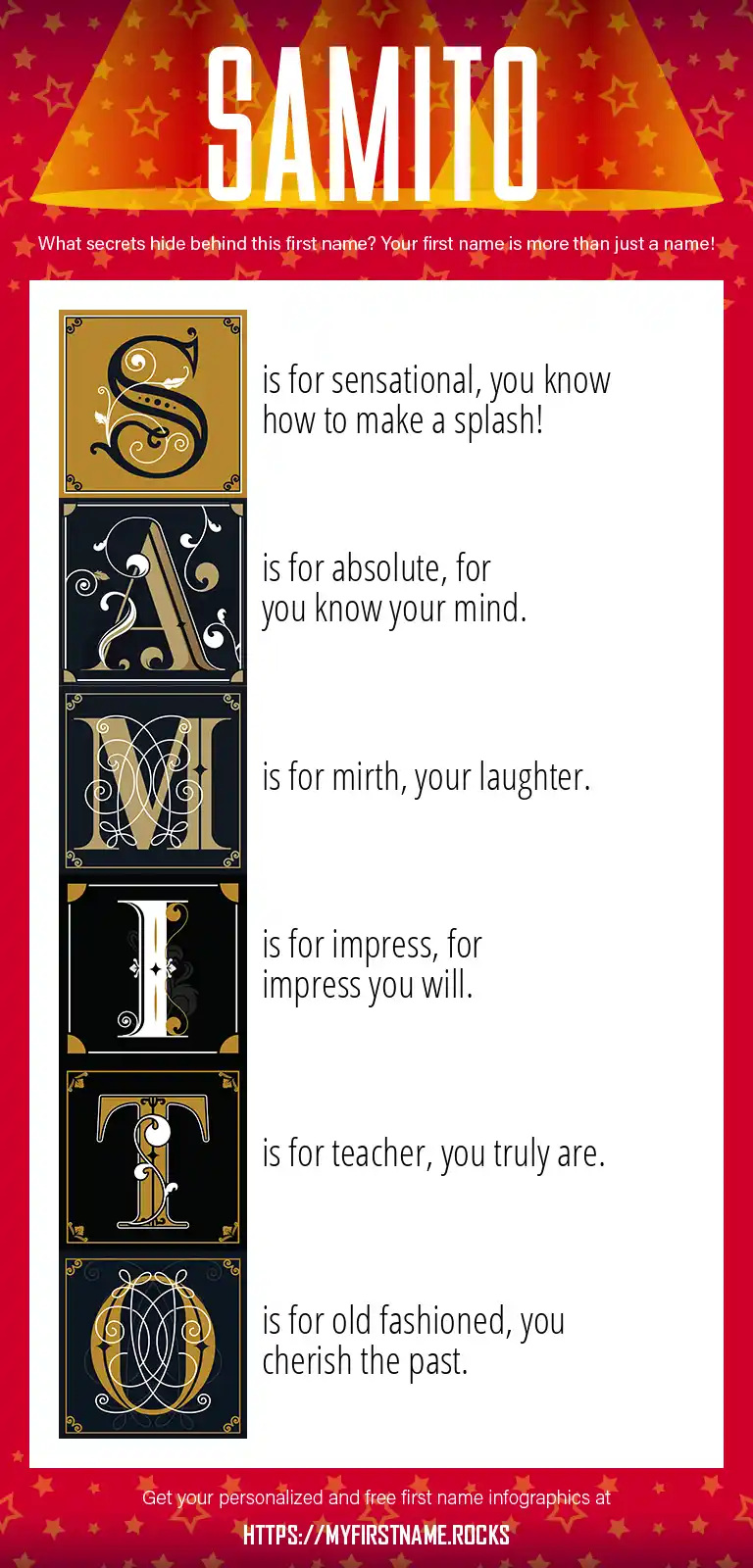 SAMITO

What secrets hide behind this first name? Your first name is more than just a name!

S is for sensational, you know how to make a splash!

A is for absolute, for you know your mind.

M is for mirth, your laughter.

I is for impress, for impress you will.

T is for teacher, you truly are.

O is for old fashioned, you cherish the past.

Get your personalized and free first name infographics at

HTTPS://MYFIRSTNAME.ROCKS