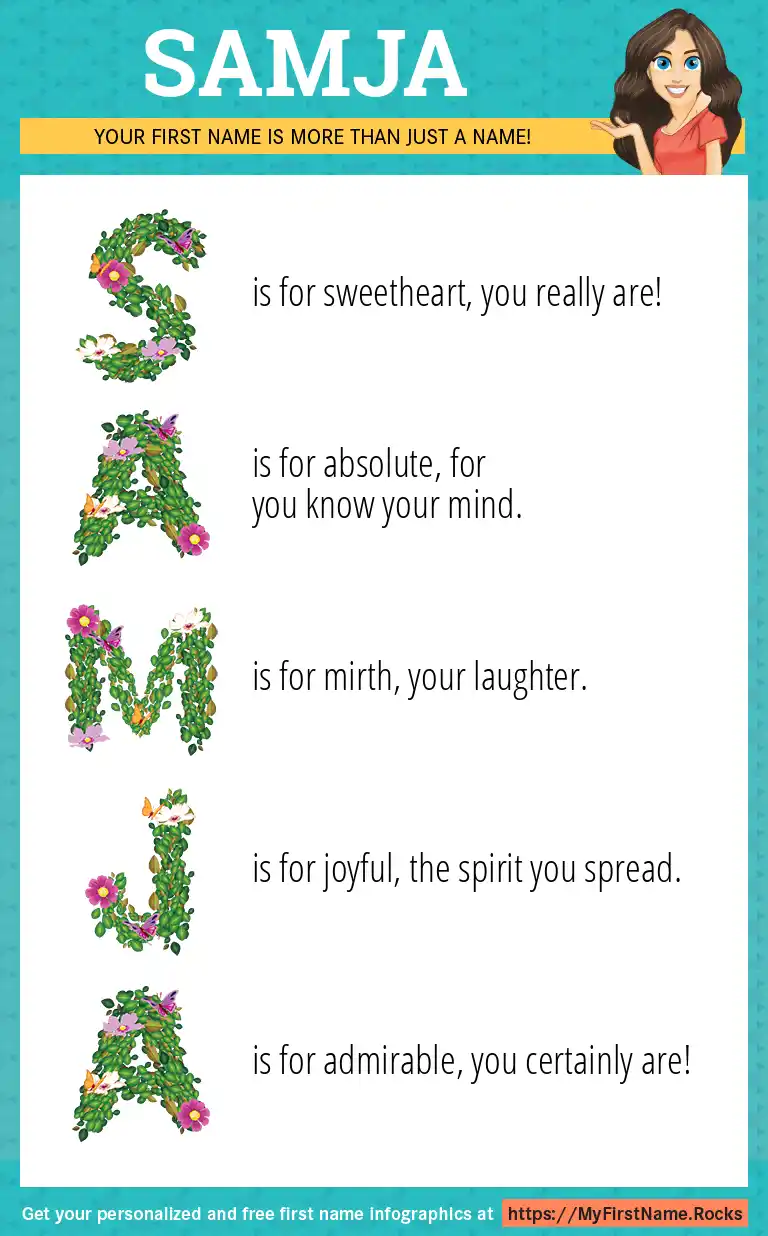 SAMJA

YOUR FIRST NAME IS MORE THAN JUST A NAME!

S is for sweetheart, you really are!

A is for absolute, for you know your mind.

M is for mirth, your laughter.

J is for joyful, the spirit you spread.

A is for admirable, you certainly are!

Get your personalized and free first name infographics at https://MyFirstName.Rocks