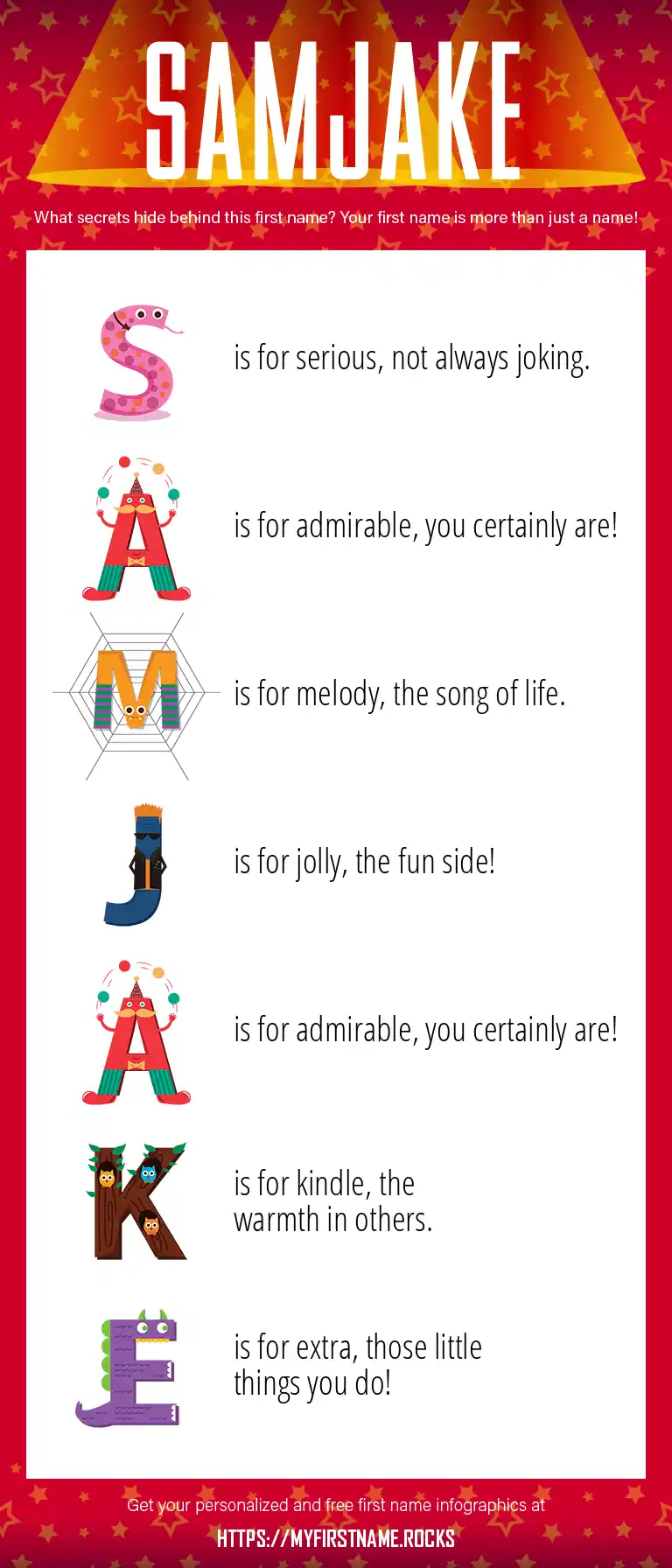 SAMJAKE

What secrets hide behind this first name? Your first name is more than just a name!

S is for serious, not always joking.

A is for admirable, you certainly are!

M is for melody, the song of life.

J is for jolly, the fun side!

A is for admirable, you certainly are!

K is for kindle, the warmth in others.

E is for extra, those little things you do!

Get your personalized and free first name infographics at

HTTPS://MYFIRSTNAME.ROCKS