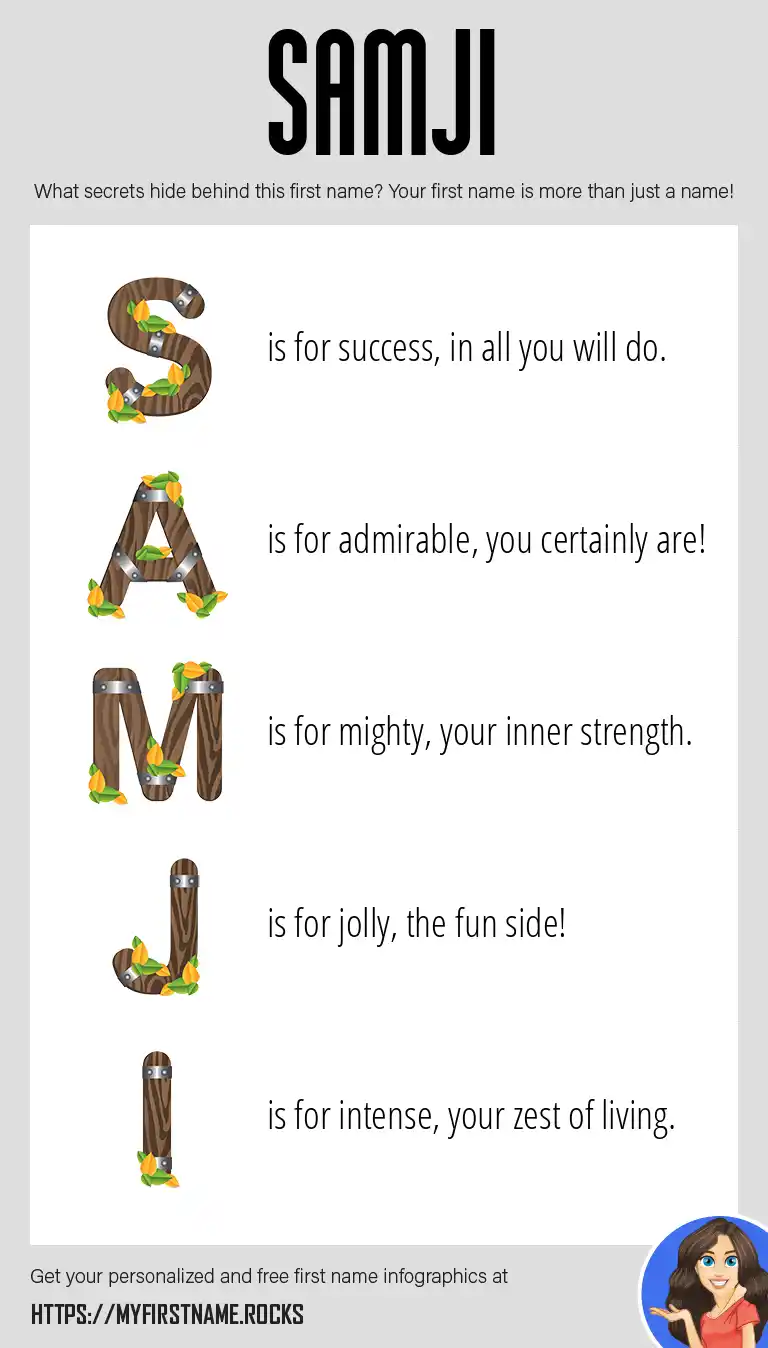 SAMJI

What secrets hide behind this first name? Your first name is more than just a name!

S is for success, in all you will do.

A is for admirable, you certainly are!

M is for mighty, your inner strength.

J is for jolly, the fun side!

I is for intense, your zest of living.

Get your personalized and free first name infographics at

HTTPS://MYFIRSTNAME.ROCKS