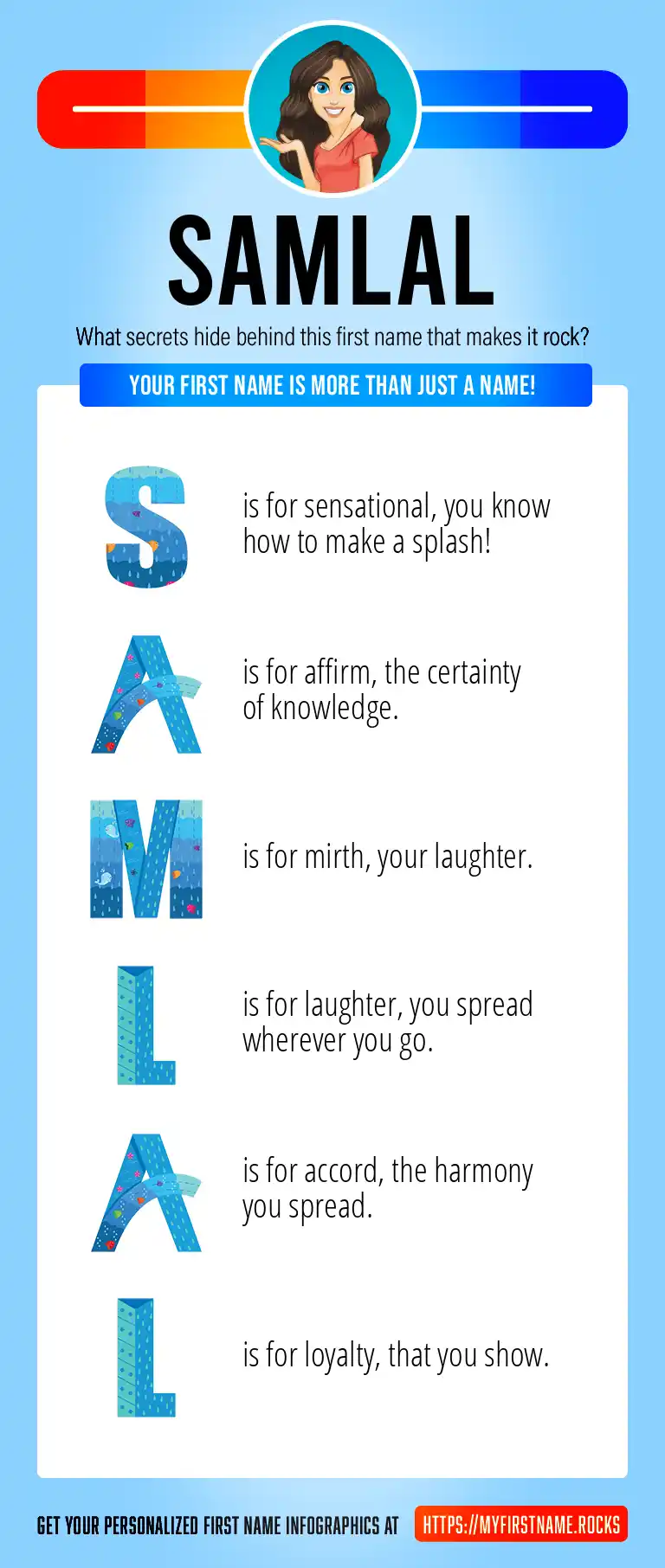 SAMLAL

What secrets hide behind this first name that makes it rock?

YOUR FIRST NAME IS MORE THAN JUST A NAME!

S is for sensational, you know how to make a splash!

A is for affirm, the certainty of knowledge.

M is for mirth, your laughter.

L is for laughter, you spread wherever you go.

A is for accord, the harmony you spread.

L is for loyalty, that you show.

GET YOUR PERSONALIZED FIRST NAME INFOGRAPHICS AT HTTPS://MYFIRSTNAME.ROCKS