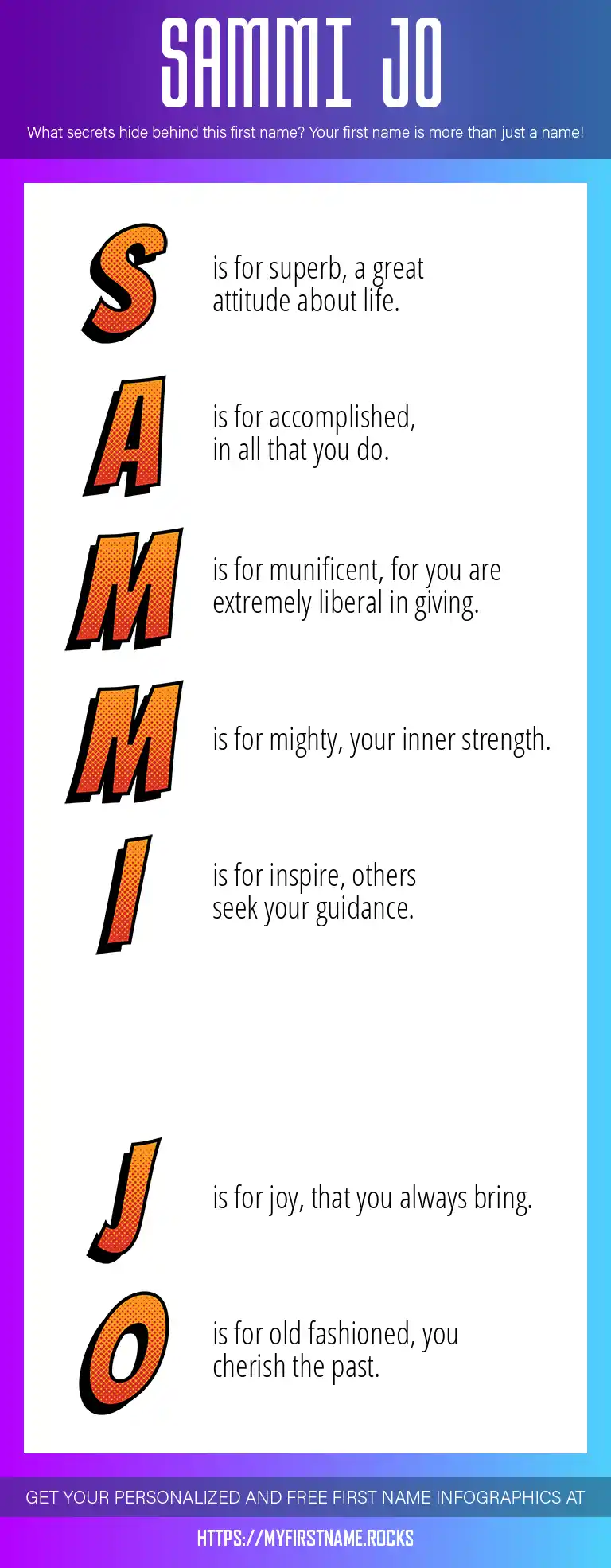 SAMMI JO

What secrets hide behind this first name? Your first name is more than just a name!

S is for superb, a great attitude about life.

A is for accomplished, in all that you do.

M is for munificent, for you are extremely liberal in giving.

M is for mighty, your inner strength.

I is for inspire, others seek your guidance.

J is for joy, that you always bring.

O is for old fashioned, you cherish the past.

GET YOUR PERSONALIZED AND FREE FIRST NAME INFOGRAPHICS AT

HTTPS://MYFIRSTNAME.ROCKS