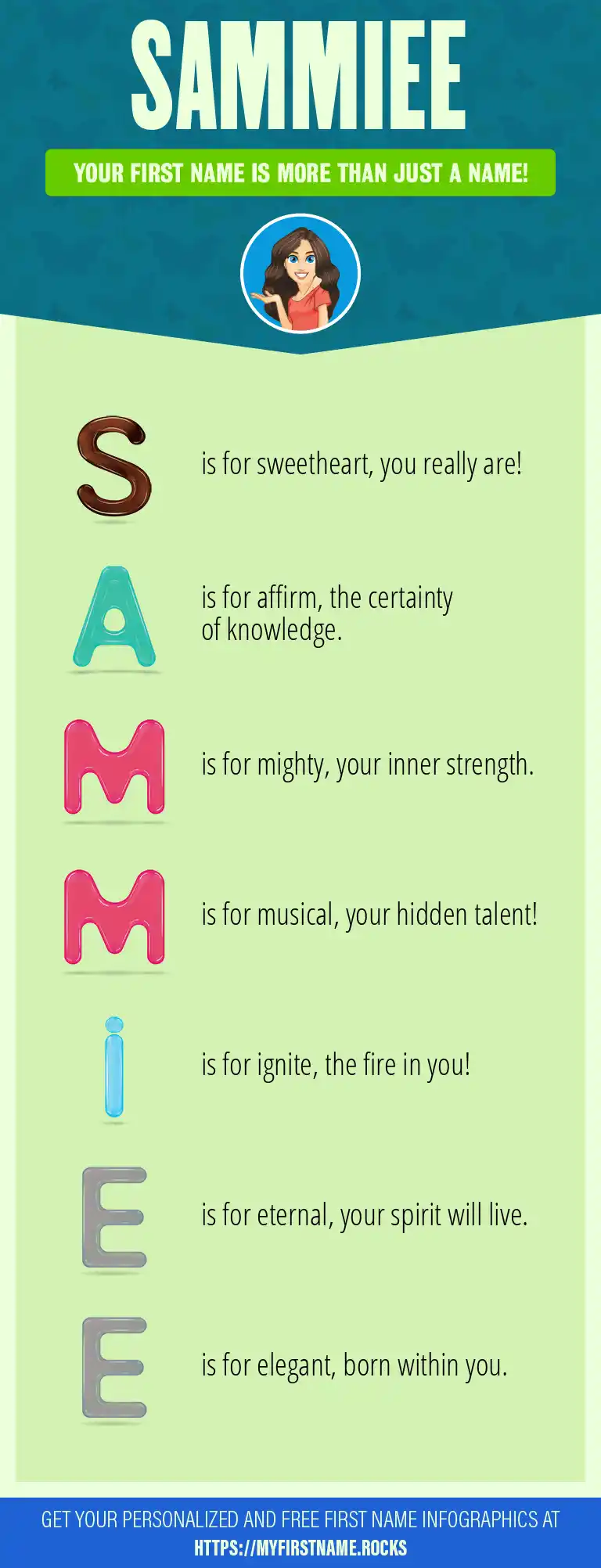 SAMMIEE

YOUR FIRST NAME IS MORE THAN JUST A NAME!

S is for sweetheart, you really are!

A is for affirm, the certainty of knowledge.

M is for mighty, your inner strength.

M is for musical, your hidden talent!

i is for ignite, the fire in you!

E is for eternal, your spirit will live.

E is for elegant, born within you.

GET YOUR PERSONALIZED AND FREE FIRST NAME INFOGRAPHICS AT HTTPS://MYFIRSTNAME.ROCKS