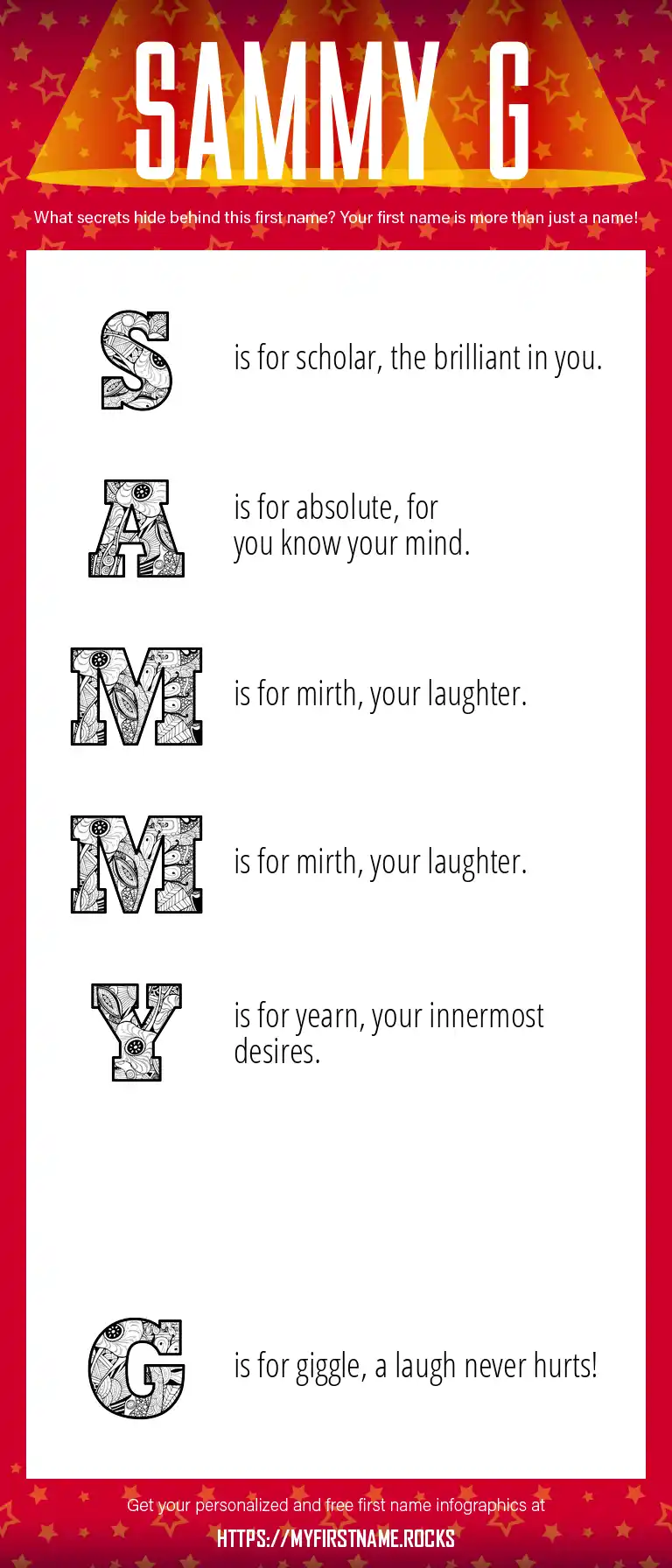 SAMMY G

What secrets hide behind this first name? Your first name is more than just a name!

S is for scholar, the brilliant in you.

A is for absolute, for you know your mind.

M is for mirth, your laughter.

M is for mirth, your laughter.

Y is for yearn, your innermost desires.

G is for giggle, a laugh never hurts!

Get your personalized and free first name infographics at

HTTPS://MYFIRSTNAME.ROCKS