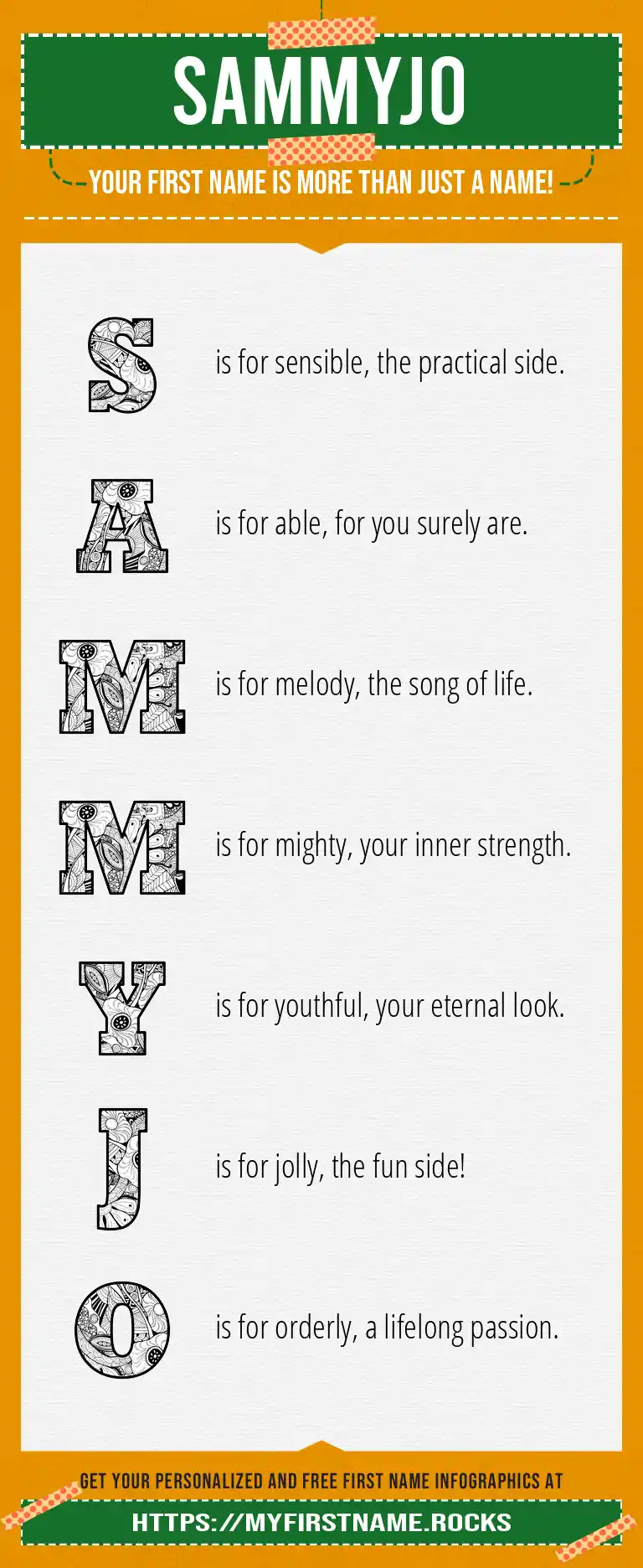 SAMMYJO

YOUR FIRST NAME IS MORE THAN JUST A NAME!

S is for sensible, the practical side.

A is for able, for you surely are.

M is for melody, the song of life.

M is for mighty, your inner strength.

Y is for youthful, your eternal look.

J is for jolly, the fun side!

O is for orderly, a lifelong passion.

GET YOUR PERSONALIZED AND FREE FIRST NAME INFOGRAPHICS AT

HTTPS://MYFIRSTNAME.ROCKS