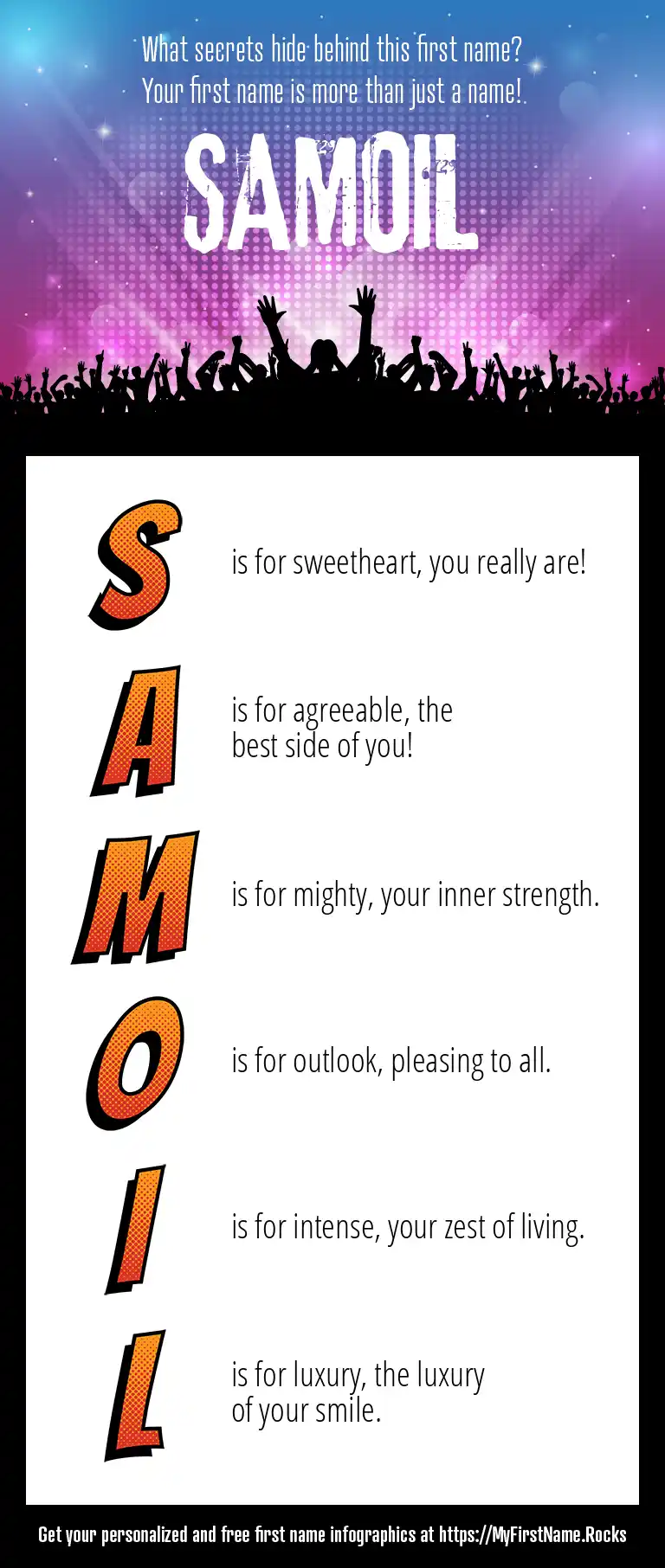 What secrets hide behind this first name?
Your first name is more than just a name!

SAMOIL

S is for sweetheart, you really are!

A is for agreeable, the best side of you!

M is for mighty, your inner strength.

O is for outlook, pleasing to all.

I is for intense, your zest of living.

L is for luxury, the luxury of your smile.

Get your personalized and free first name infographics at https://MyFirstName.Rocks