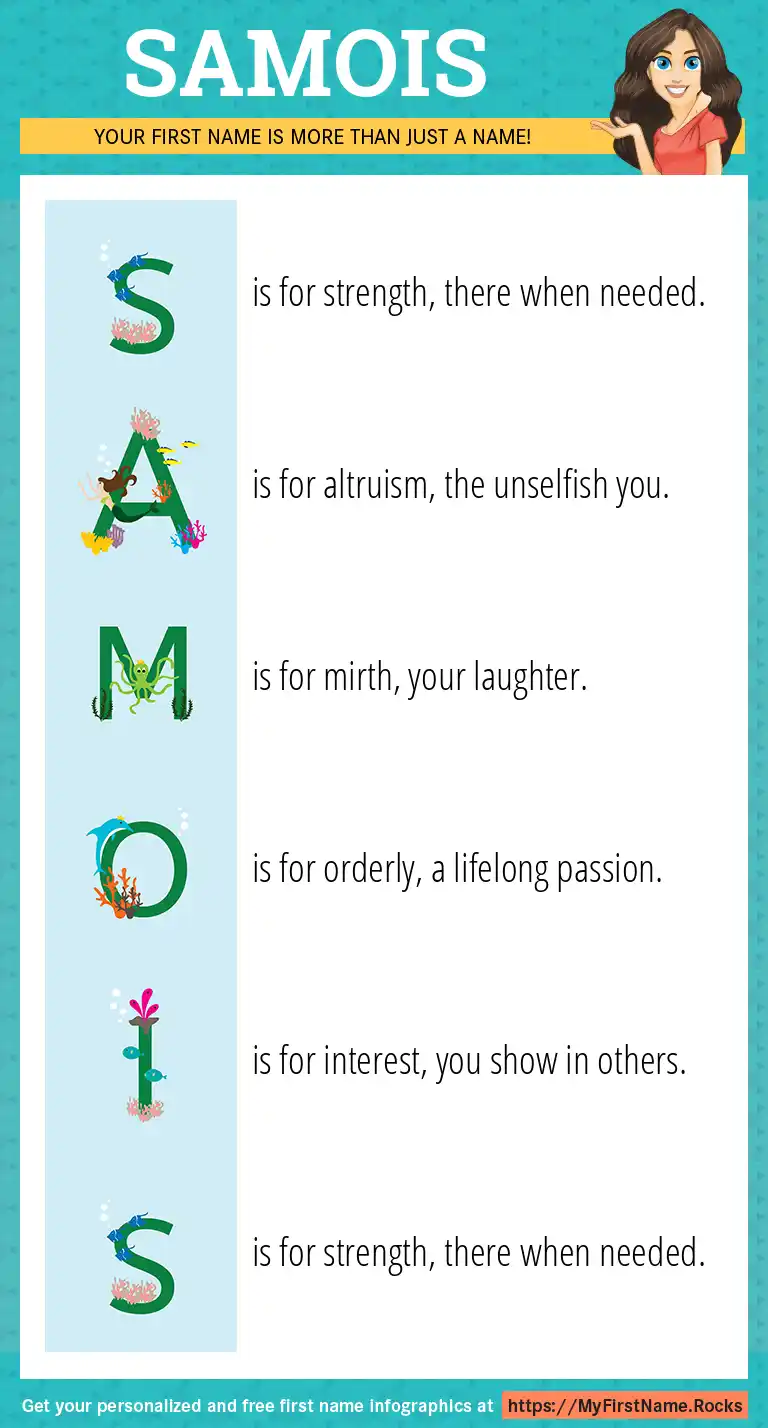 SAMOIS

YOUR FIRST NAME IS MORE THAN JUST A NAME!

S is for strength, there when needed.

A is for altruism, the unselfish you.

M is for mirth, your laughter.

O is for orderly, a lifelong passion.

I is for interest, you show in others.

S is for strength, there when needed.

Get your personalized and free first name infographics at https://MyFirstName.Rocks