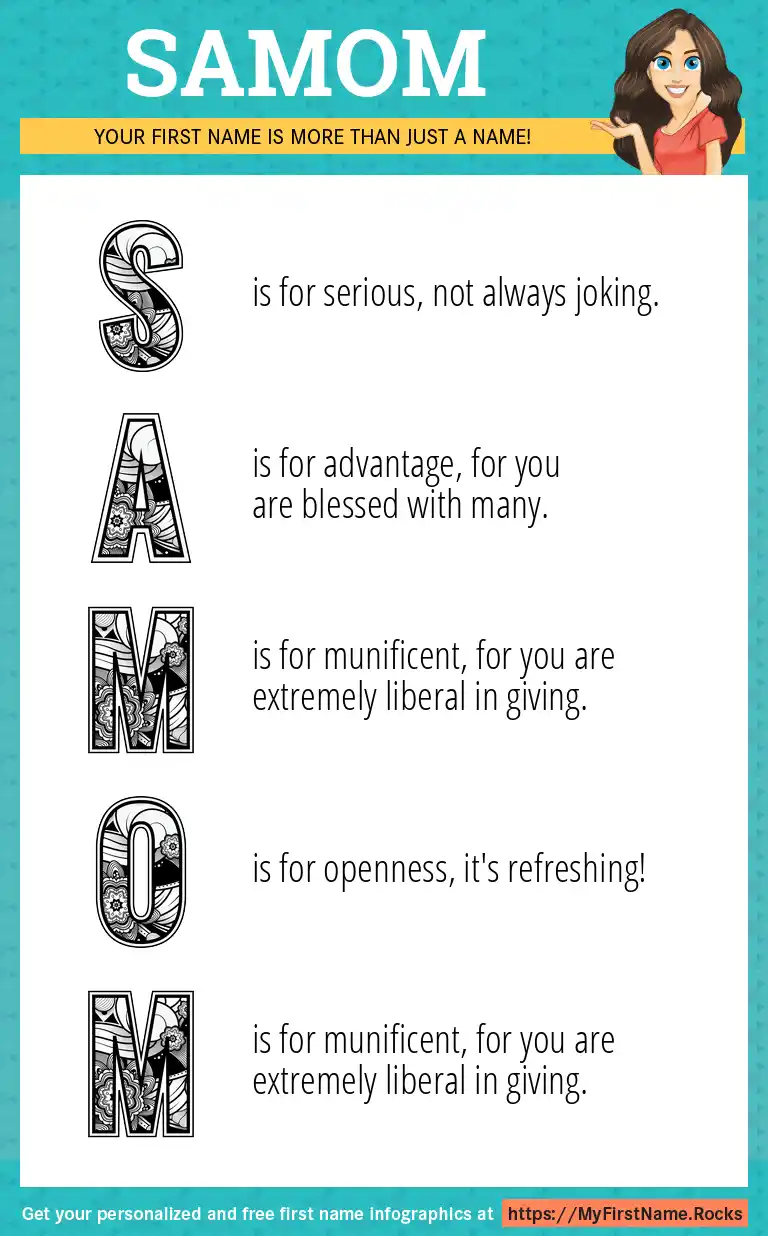 SAMOM

YOUR FIRST NAME IS MORE THAN JUST A NAME!

S is for serious, not always joking.

A is for advantage, for you are blessed with many.

M is for munificent, for you are extremely liberal in giving.

O is for openness, it's refreshing!

M is for munificent, for you are extremely liberal in giving.

Get your personalized and free first name infographics at https://MyFirstName.Rocks