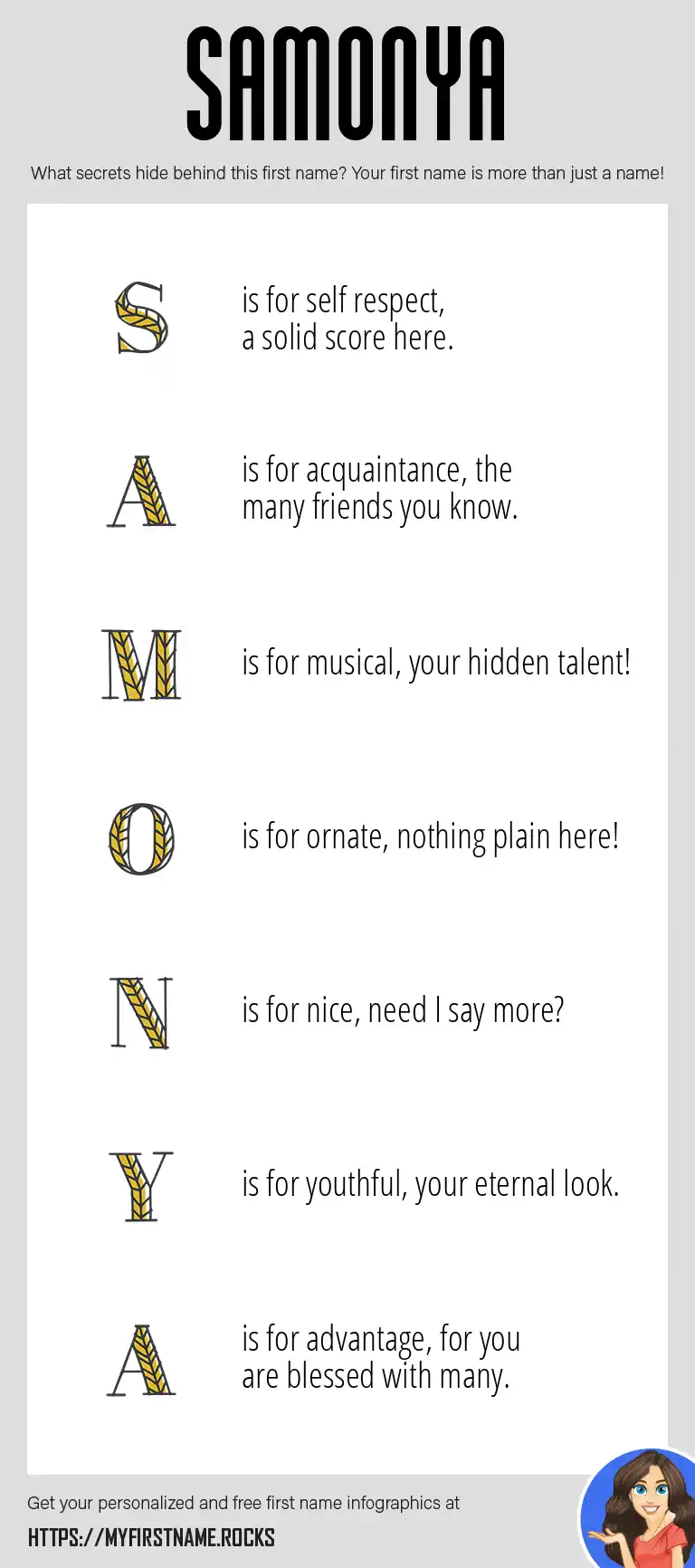 SAMONYA

What secrets hide behind this first name? Your first name is more than just a name!

S is for self respect, a solid score here.

A is for acquaintance, the many friends you know.

M is for musical, your hidden talent!

O is for ornate, nothing plain here!

N is for nice, need I say more?

Y is for youthful, your eternal look.

A is for advantage, for you are blessed with many.

Get your personalized and free first name infographics at

HTTPS://MYFIRSTNAME.ROCKS